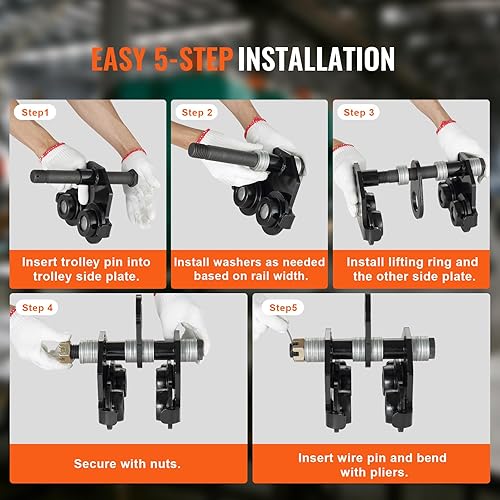 EASY 5-STEP INSTALLATION

Step1
Insert trolley pin into trolley side plate.

Step 2
Install washers as needed based on rail width.

Step 3
Install lifting ring and the other side plate.

Step 4
Secure with nuts.

Step5
Insert wire pin and bend with pliers.