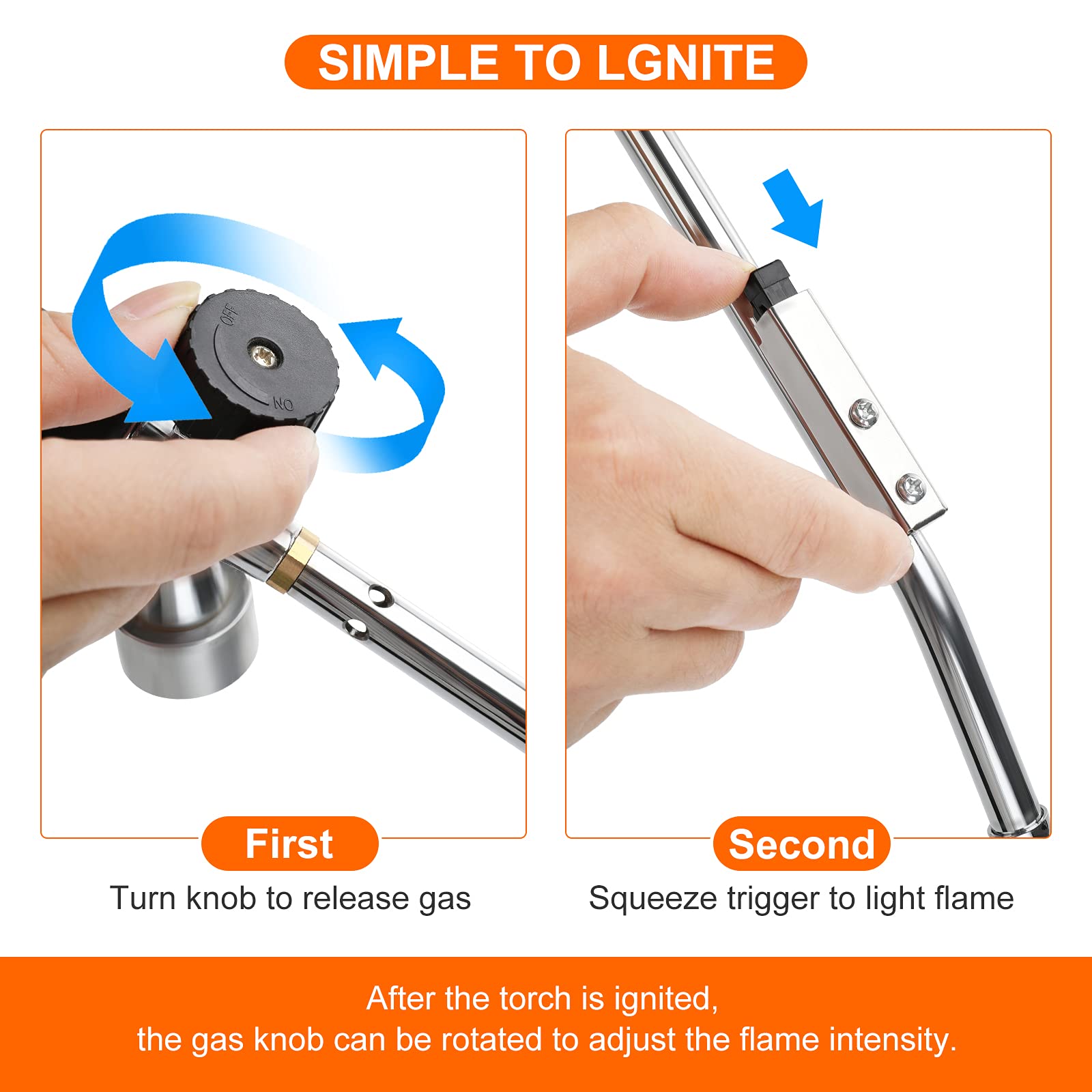 SIMPLE TO LGNITE

OFF
ON

First
Turn knob to release gas

Second
Squeeze trigger to light flame

After the torch is ignited,
the gas knob can be rotated to adjust the flame intensity.