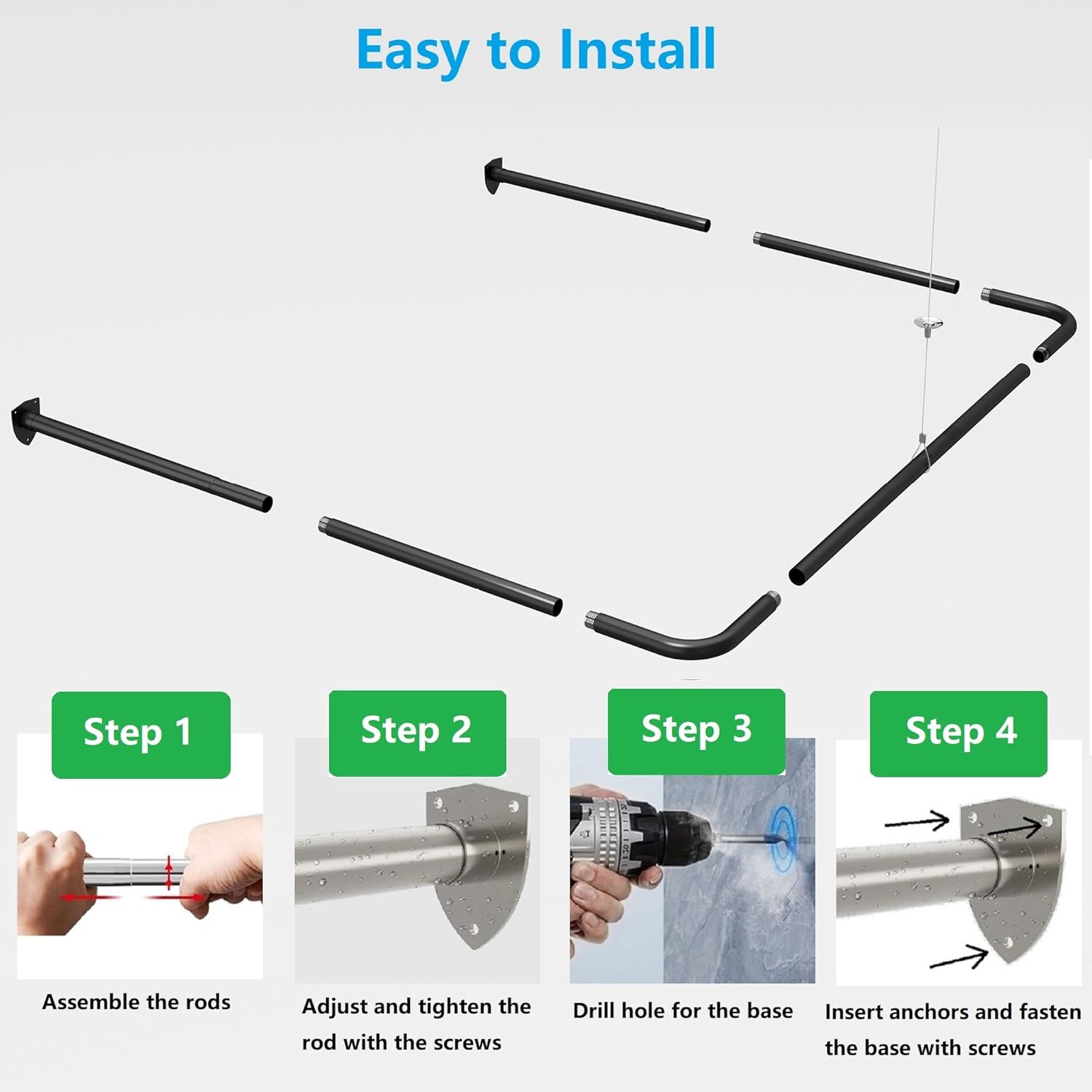 Easy to Install

Step 1

Assemble the rods

Step 2

Adjust and tighten the rod with the screws

Step 3

Drill hole for the base

Step 4

Insert anchors and fasten the base with screws