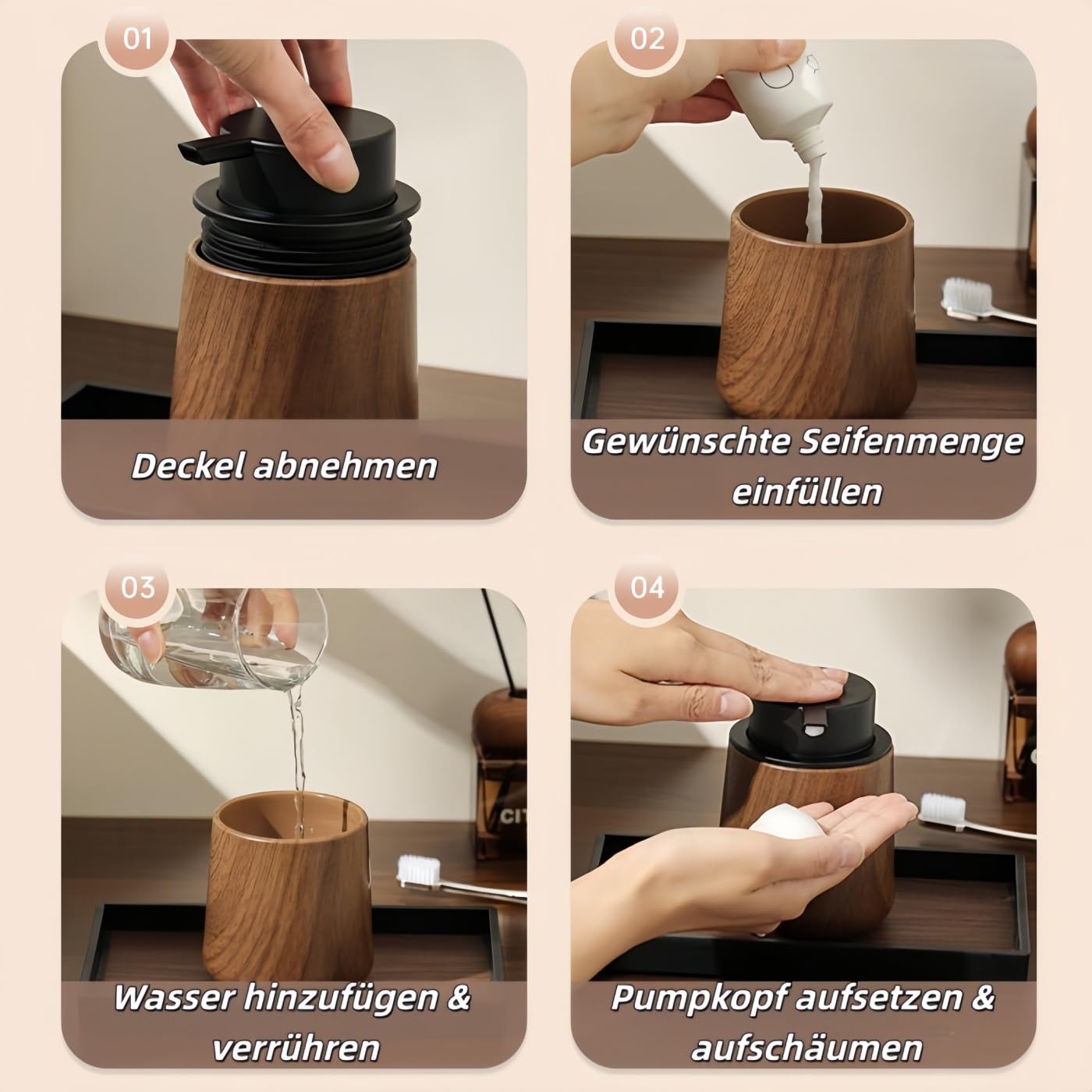 01

Deckel abnehmen

02

Gewünschte Seifenmenge einfüllen

03

CIT

Wasser hinzufügen & verrühren

04

Pumpkopf aufsetzen & aufschäumen