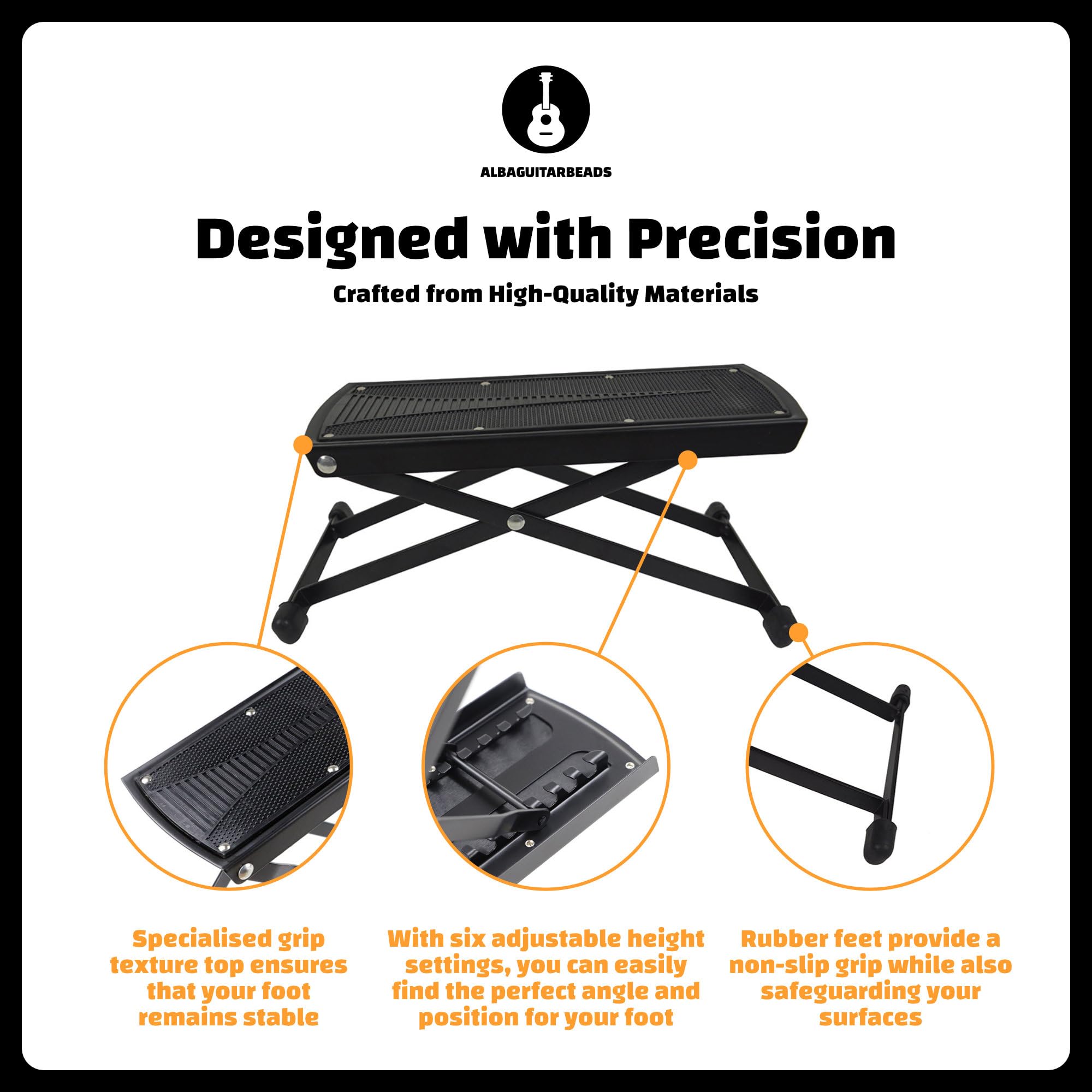 ALBAGUITARBEADS

Designed with Precision

Crafted from High-Quality Materials

Specialised grip texture top ensures that your foot remains stable

With six adjustable height settings, you can easily find the perfect angle and position for your foot

Rubber feet provide a non-slip grip while also safeguarding your surfaces