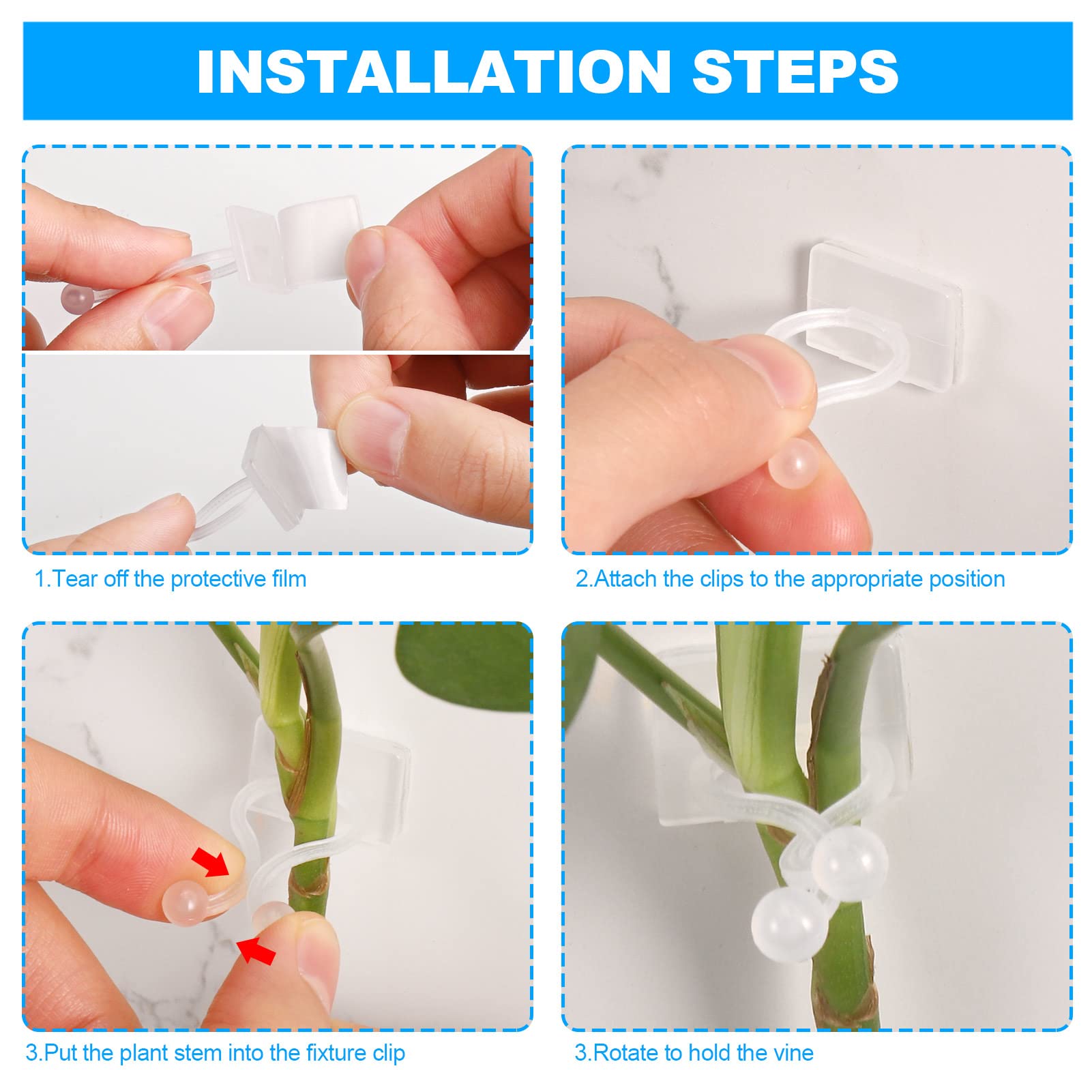 INSTALLATION STEPS

1.Tear off the protective film

2.Attach the clips to the appropriate position

3.Put the plant stem into the fixture clip

3.Rotate to hold the vine