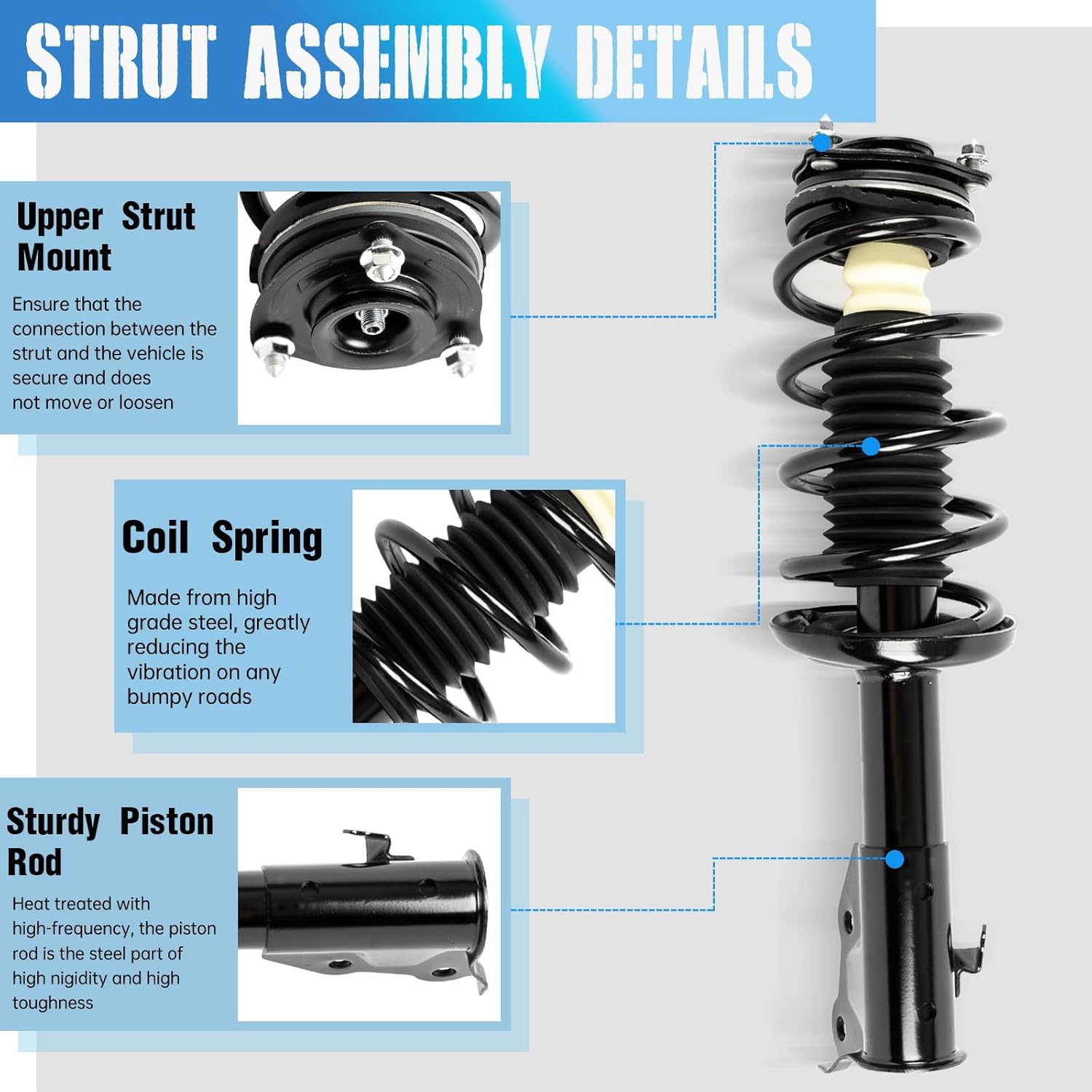 STRUT ASSEMBLY DETAILS

Upper Strut Mount

Ensure that the connection between the strut and the vehicle is secure and does not move or loosen

Coil Spring

Made from high grade steel, greatly reducing the vibration on any bumpy roads

Sturdy Piston Rod

Heat treated with high-frequency, the piston rod is the steel part of high nigidity and high toughness