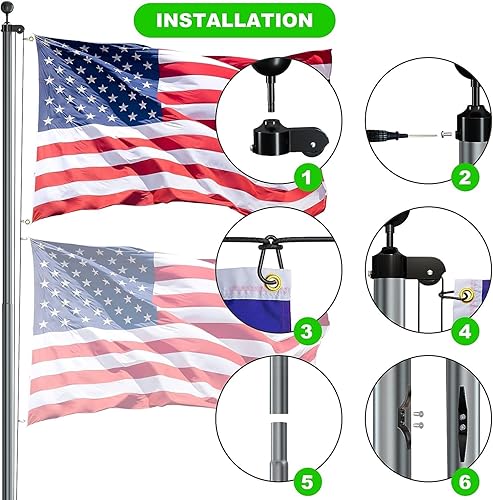 INSTALLATION

1

2

3

4

5

6