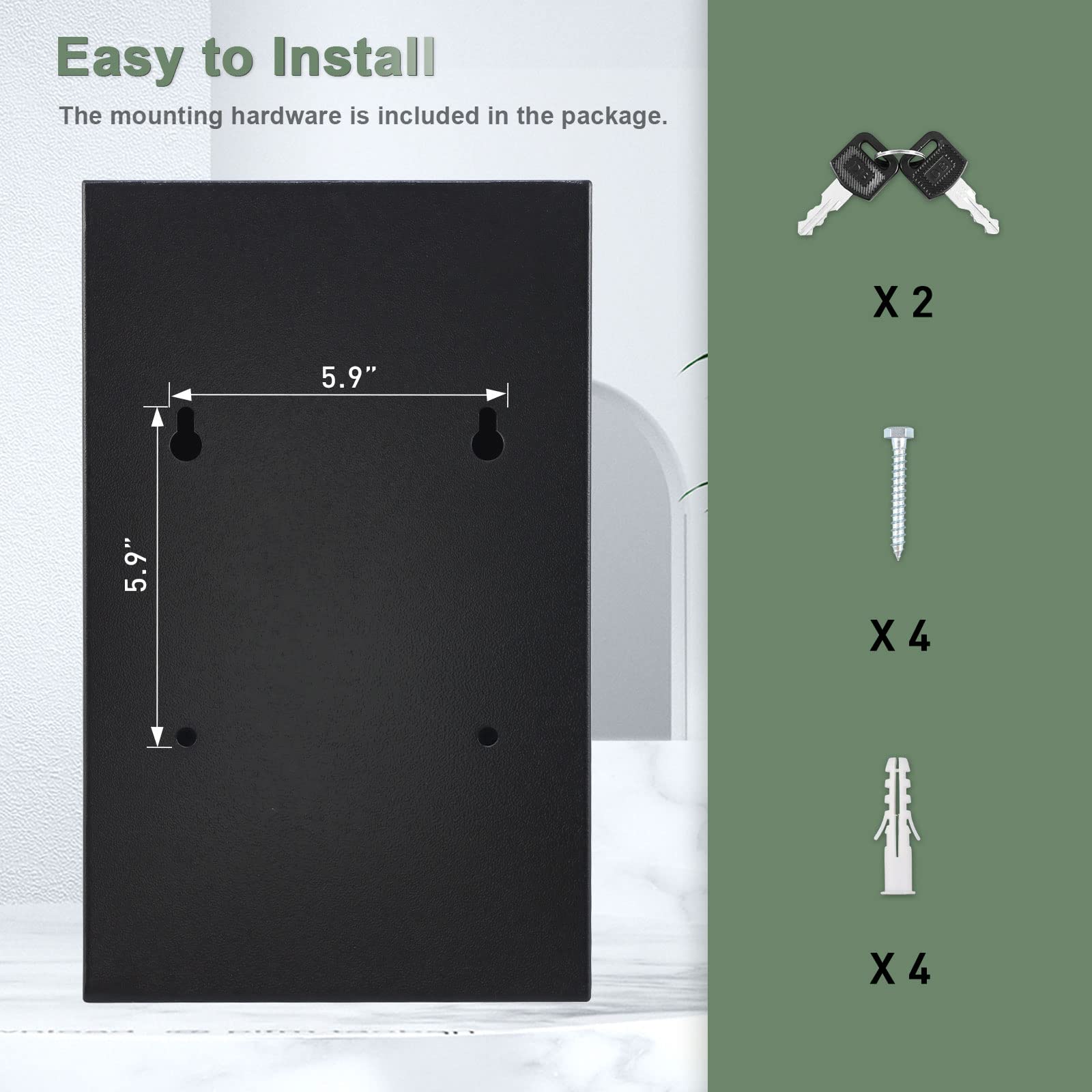 Easy to Install

The mounting hardware is included in the package.

5.9”

5.9”

X 2

X 4

X 4