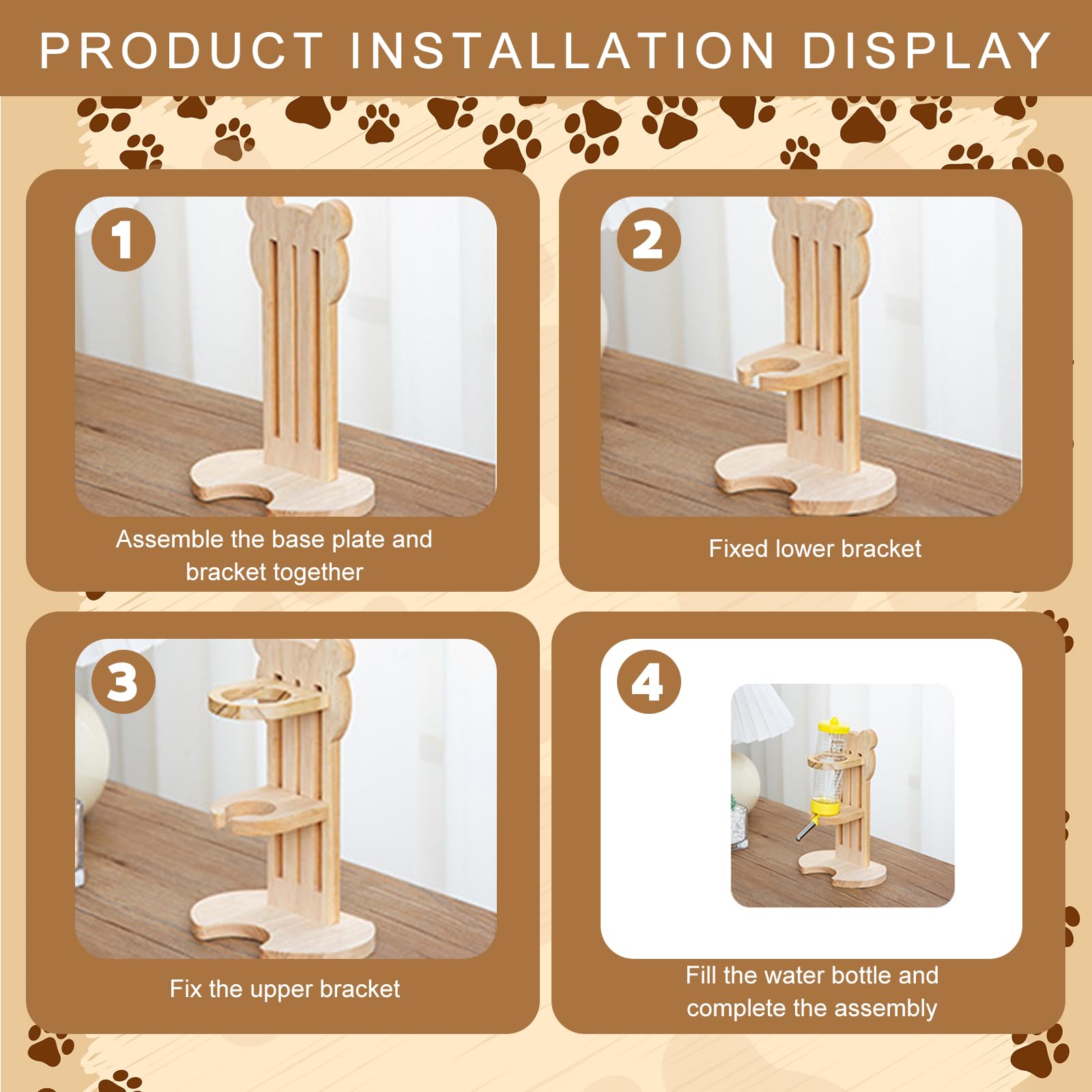 PRODUCT INSTALLATION DISPLAY

1

Assemble the base plate and bracket together

2

Fixed lower bracket

3

Fix the upper bracket

4

Fill the water bottle and complete the assembly