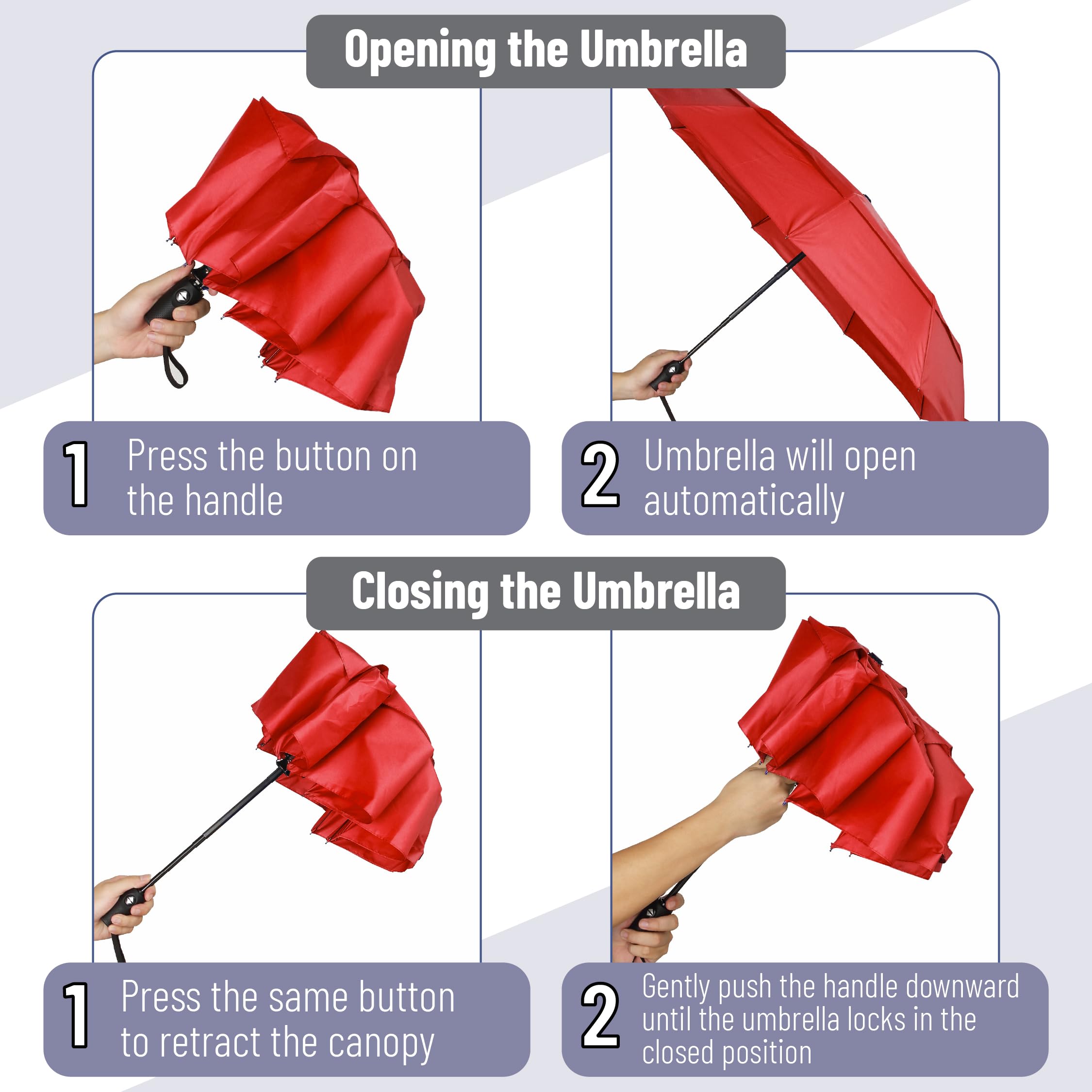 Opening the Umbrella

1 Press the button on the handle

2 Umbrella will open automatically

Closing the Umbrella

1 Press the same button to retract the canopy

2 Gently push the handle downward until the umbrella locks in the closed position