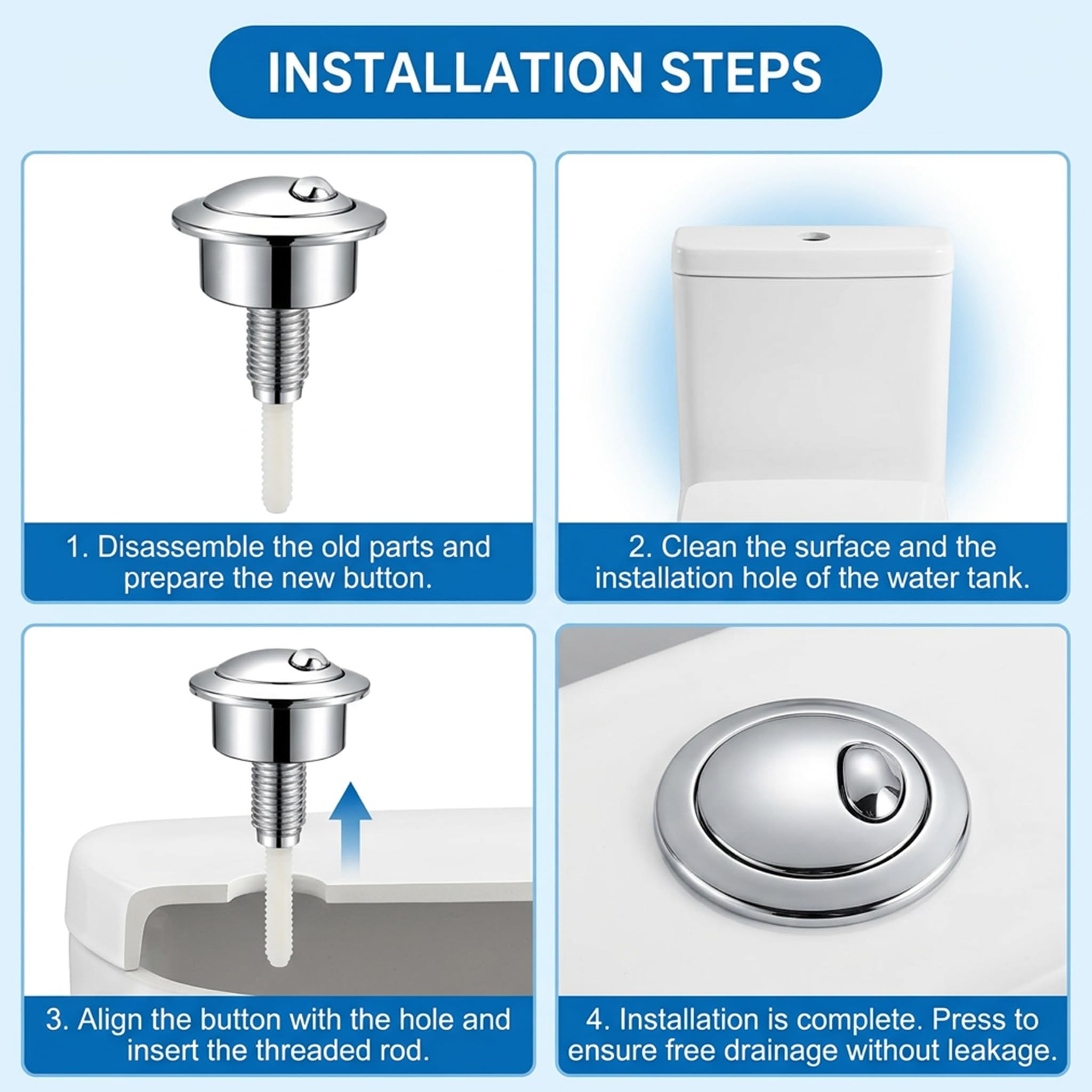 INSTALLATION STEPS

1. Disassemble the old parts and prepare the new button.

2. Clean the surface and the installation hole of the water tank.

3. Align the button with the hole and insert the threaded rod.

4. Installation is complete. Press to ensure free drainage without leakage.