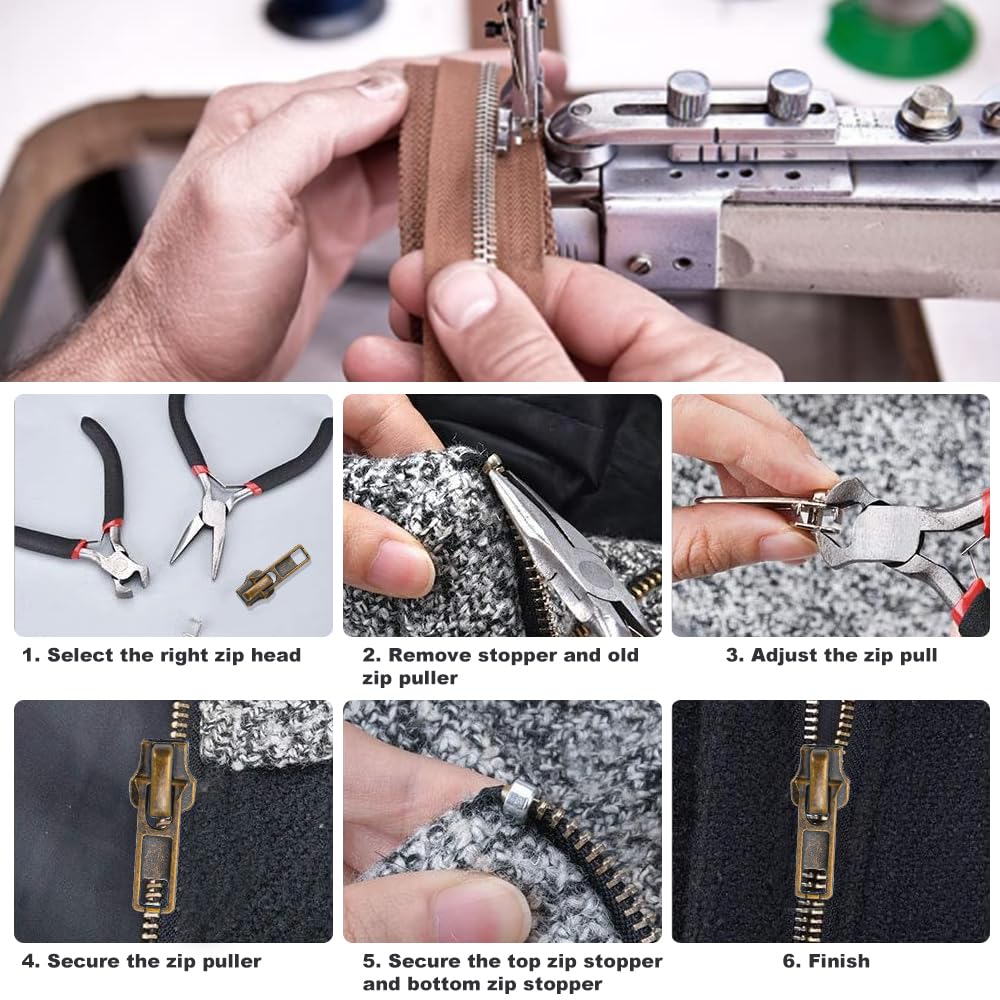 1. Select the right zip head

2. Remove stopper and old zip puller

3. Adjust the zip pull

4. Secure the zip puller

5. Secure the top zip stopper and bottom zip stopper

6. Finish