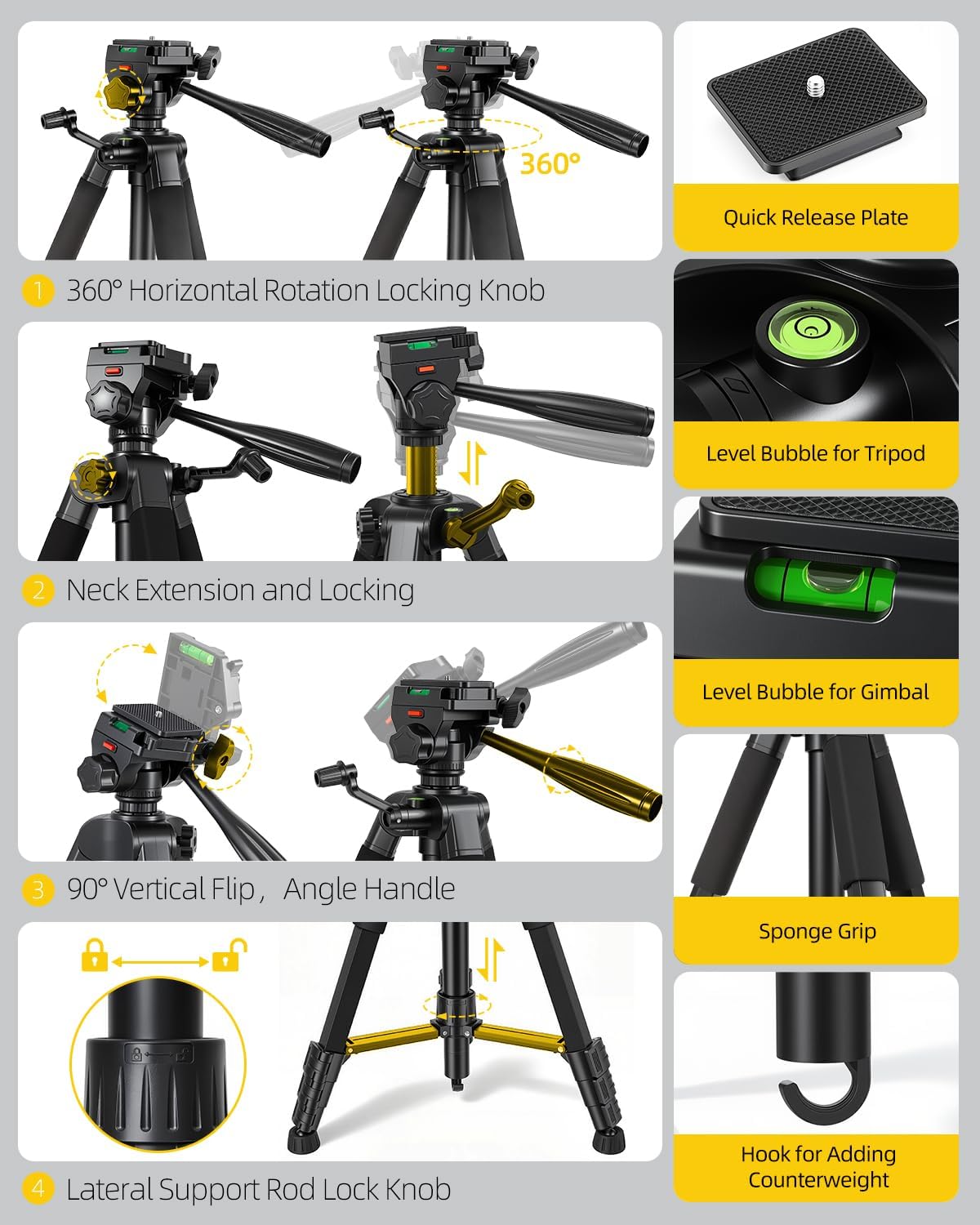 360°

1 360° Horizontal Rotation Locking Knob

2 Neck Extension and Locking

3 90° Vertical Flip， Angle Handle

4 Lateral Support Rod Lock Knob

Quick Release Plate

Level Bubble for Tripod

Level Bubble for Gimbal

Sponge Grip

Hook for Adding Counterweight