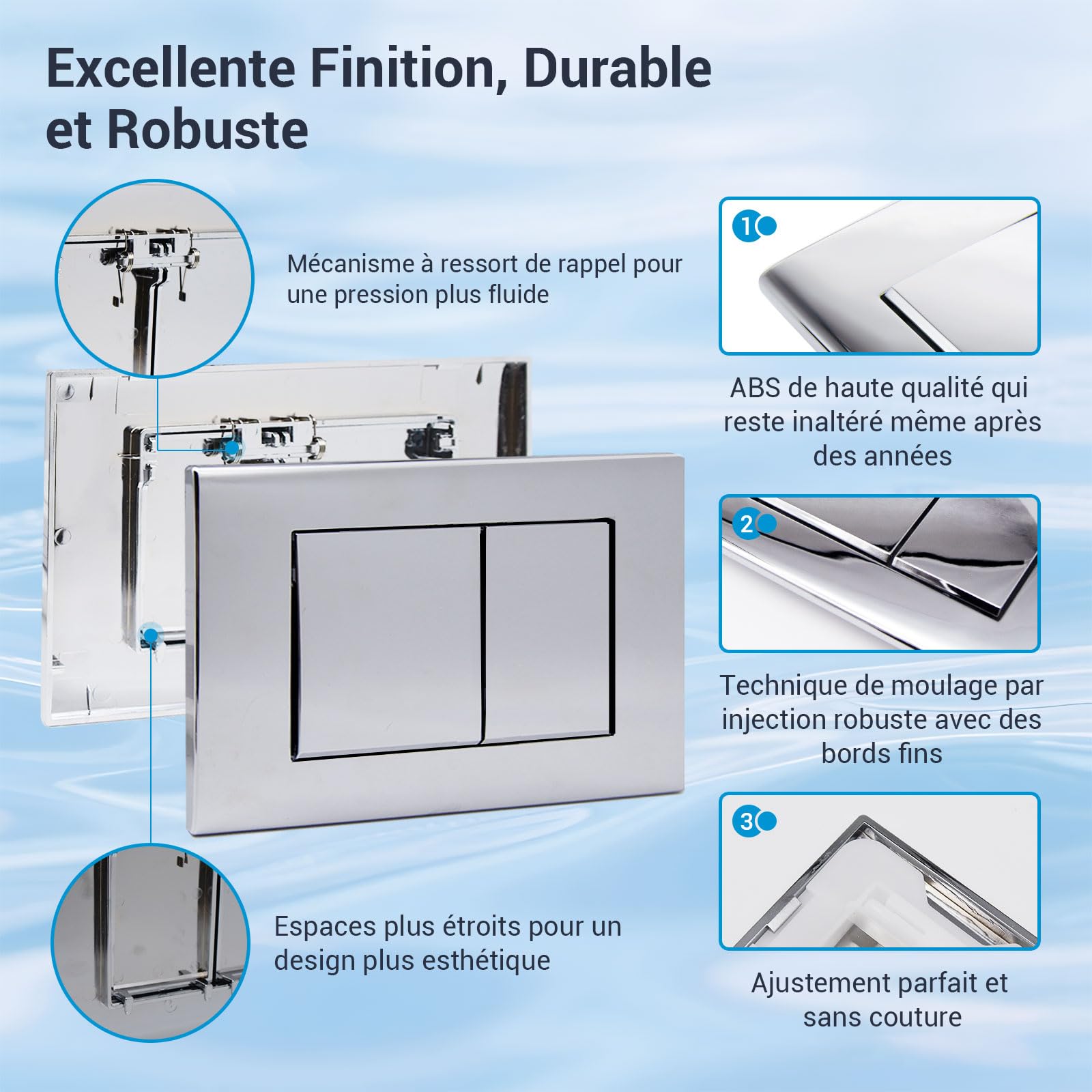 Excellente Finition, Durable et Robuste

Mécanisme à ressort de rappel pour une pression plus fluide

Espaces plus étroits pour un design plus esthétique

1

ABS de haute qualité qui reste inaltéré même après des années

2

Technique de moulage par injection robuste avec des bords fins

3

Ajustement parfait et sans couture