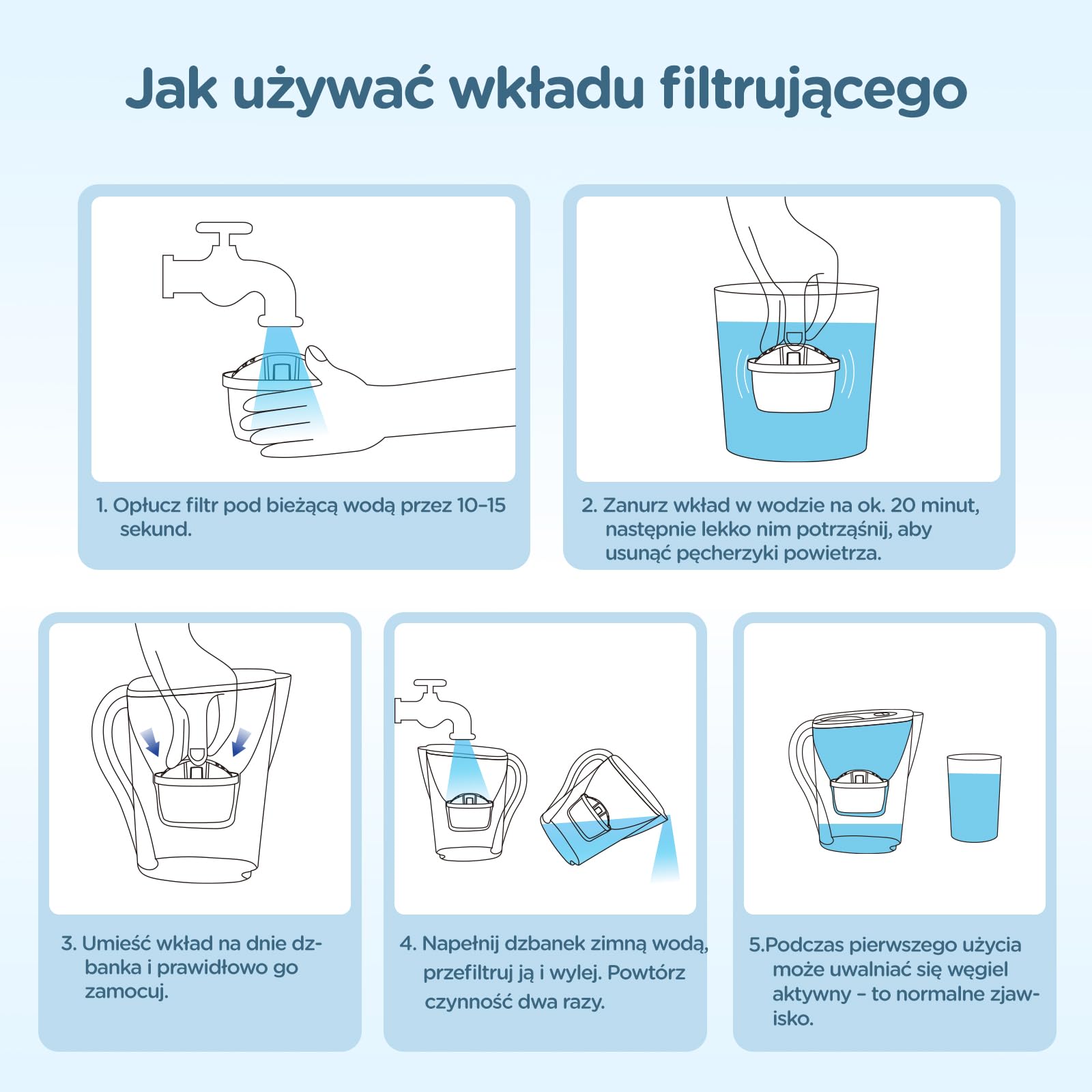 Jak używać wkładu filtrującego

1. Opłucz filtr pod bieżącą wodą przez 10–15 sekund.

2. Zanurz wkład w wodzie na ok. 20 minut, następnie lekko nim potrząśnij, aby usunąć pęcherzyki powietrza.

3. Umieść wkład na dnie dzbanka i prawidłowo go zamocuj.

4. Napełnij dzbanek zimną wodą, przefiltruj ją i wylej. Powtórz czynność dwa razy.

5.Podczas pierwszego użycia może uwalniać się węgiel aktywny – to normalne zjawisko.