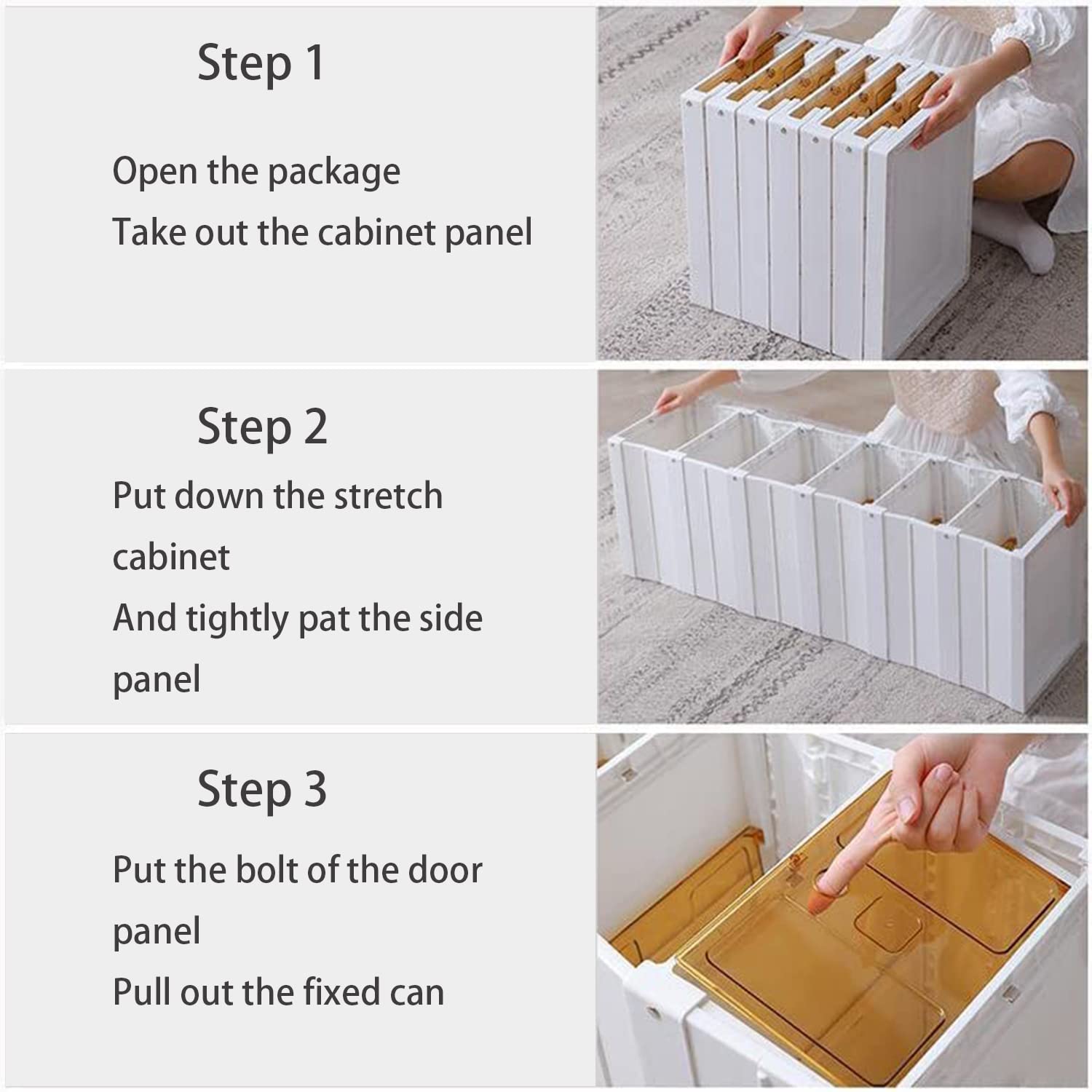 Step 1

Open the package
Take out the cabinet panel

Step 2

Put down the stretch cabinet
And tightly pat the side panel

Step 3

Put the bolt of the door panel
Pull out the fixed can