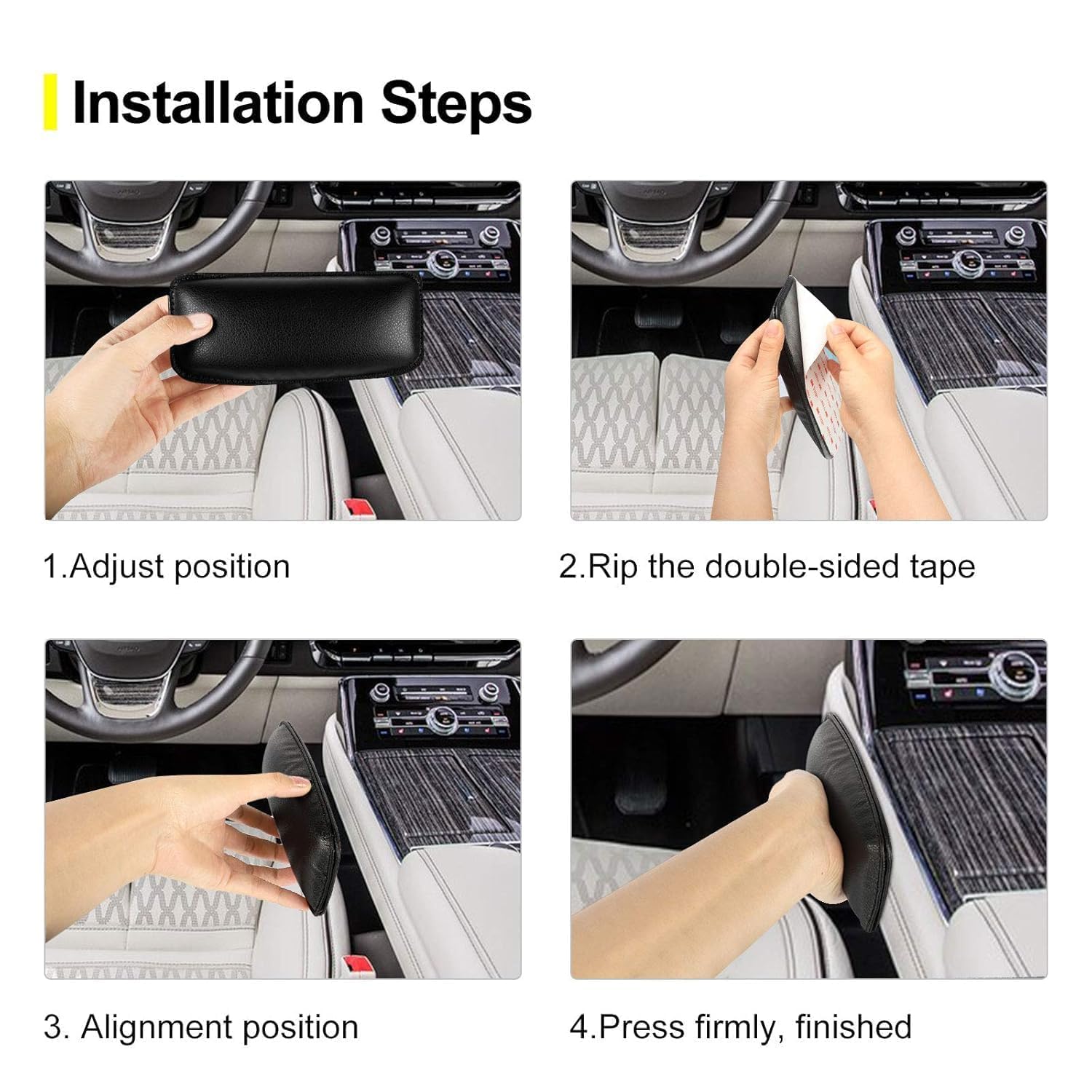 Installation Steps

1.Adjust position

2.Rip the double-sided tape

3. Alignment position

4.Press firmly, finished