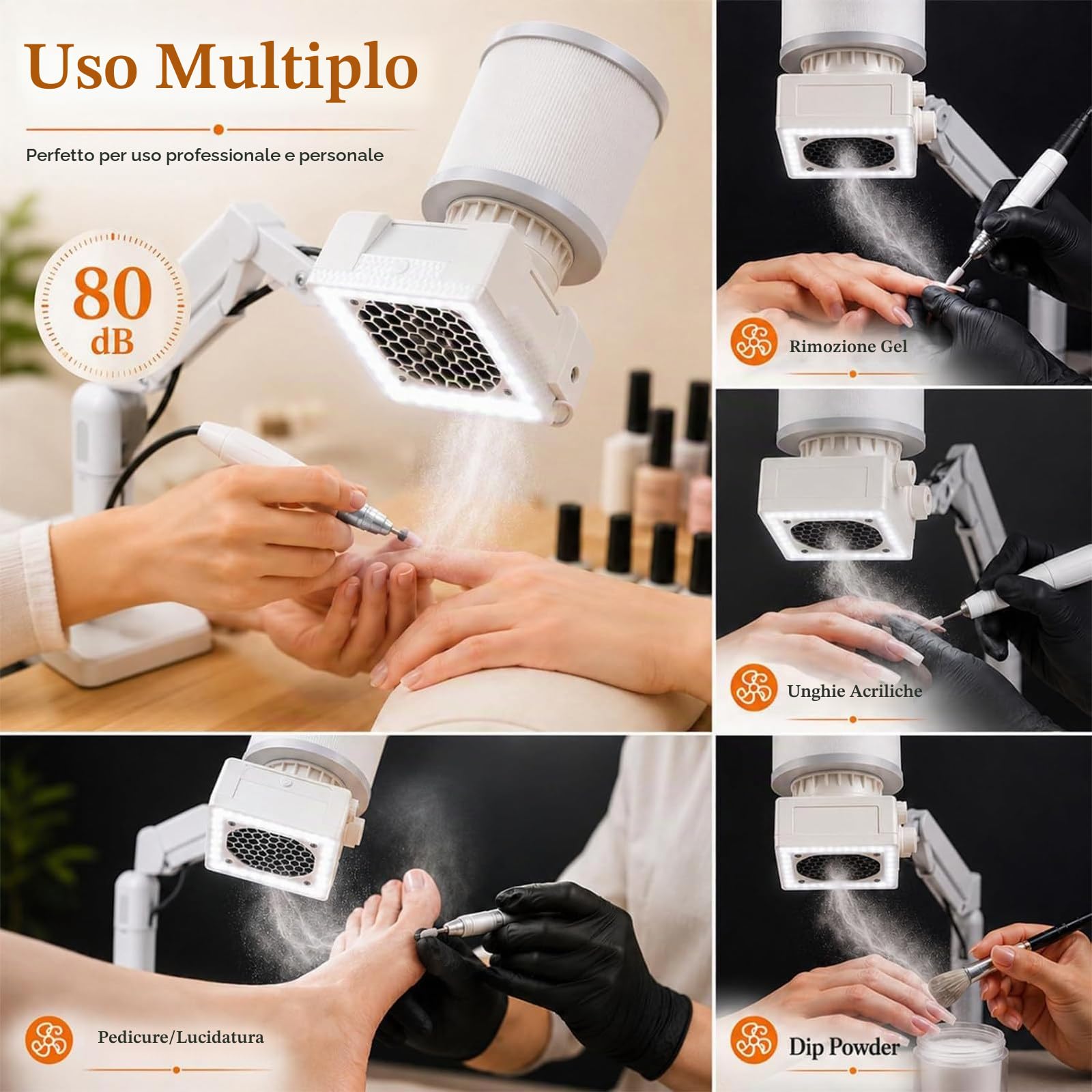 Uso Multiplo

Perfetto per uso professionale e personale

80 dB

Rimozione Gel

Unghie Acriliche

Pedicure/Lucidatura

Dip Powder