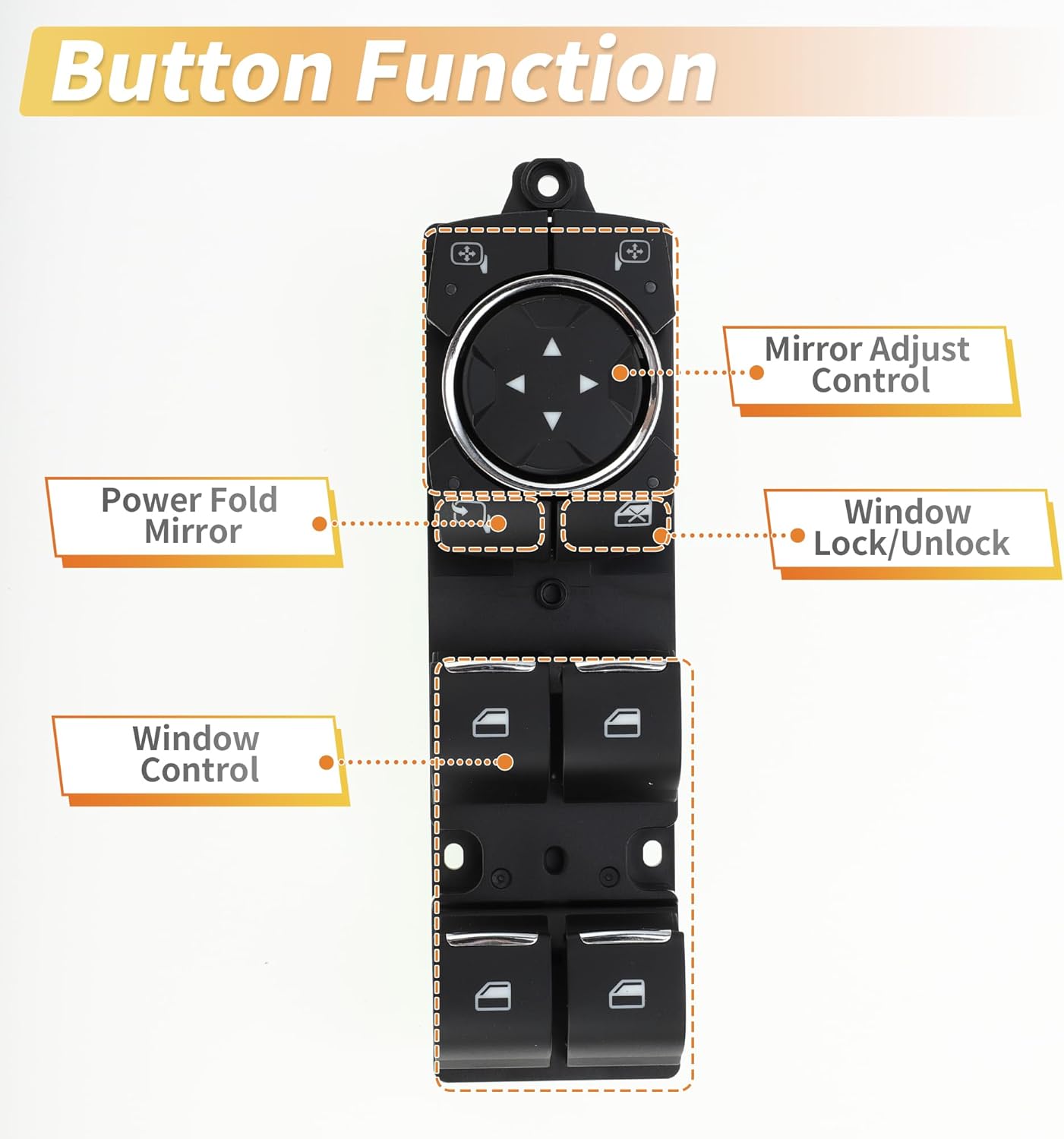 Button Function

Mirror Adjust Control

Power Fold Mirror

Window Lock/Unlock

Window Control