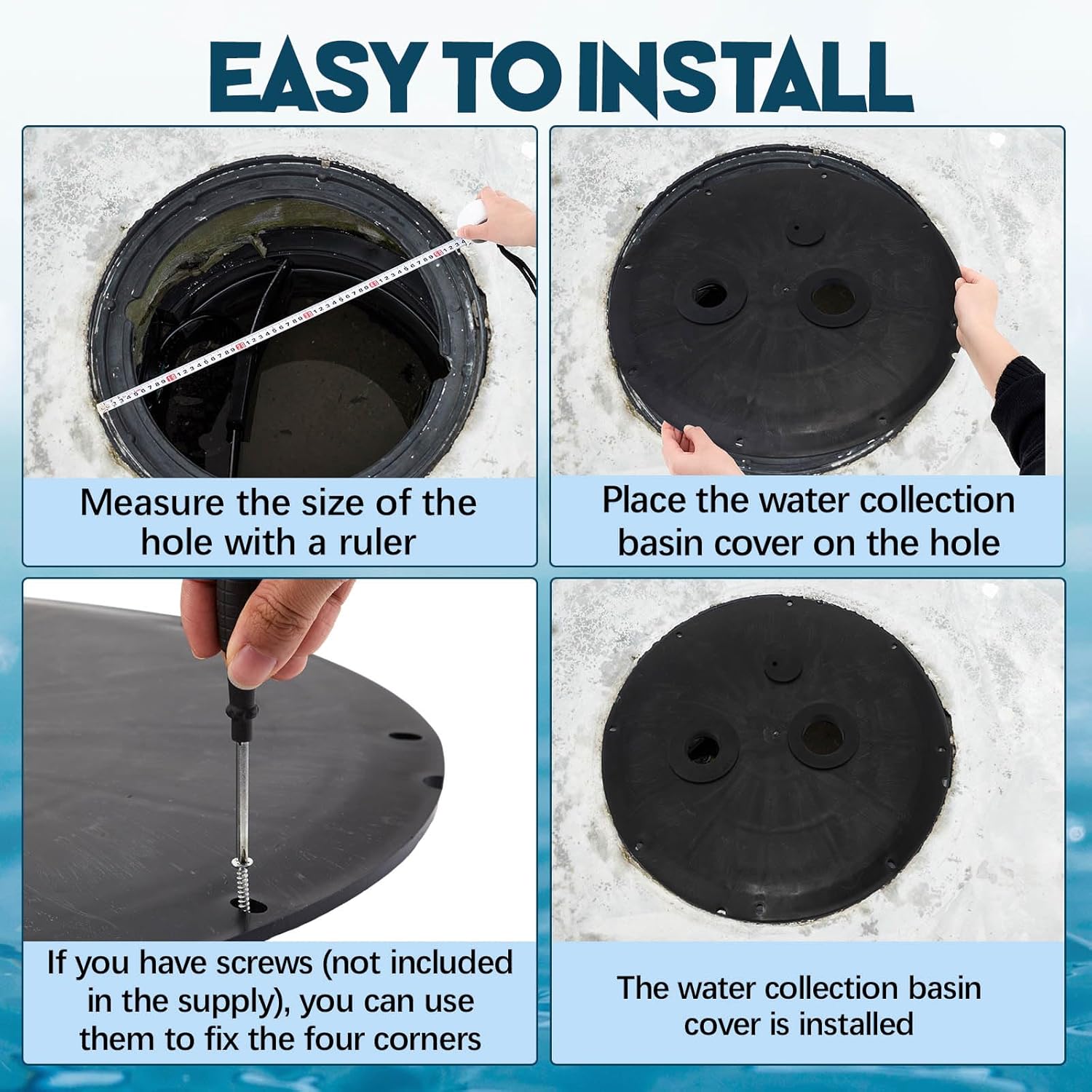 EASY TO INSTALL

Measure the size of the hole with a ruler

Place the water collection basin cover on the hole

If you have screws (not included in the supply), you can use them to fix the four corners

The water collection basin cover is installed