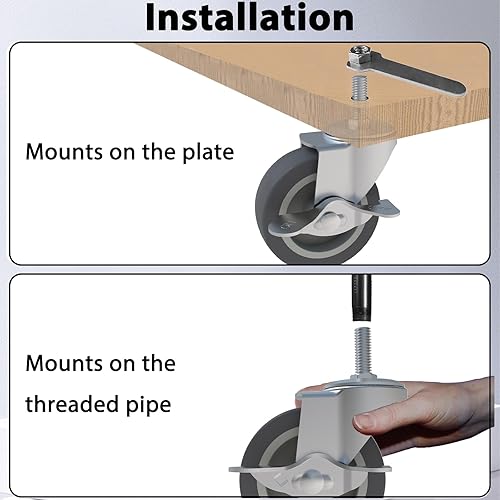 Installation

Mounts on the plate

Mounts on the threaded pipe