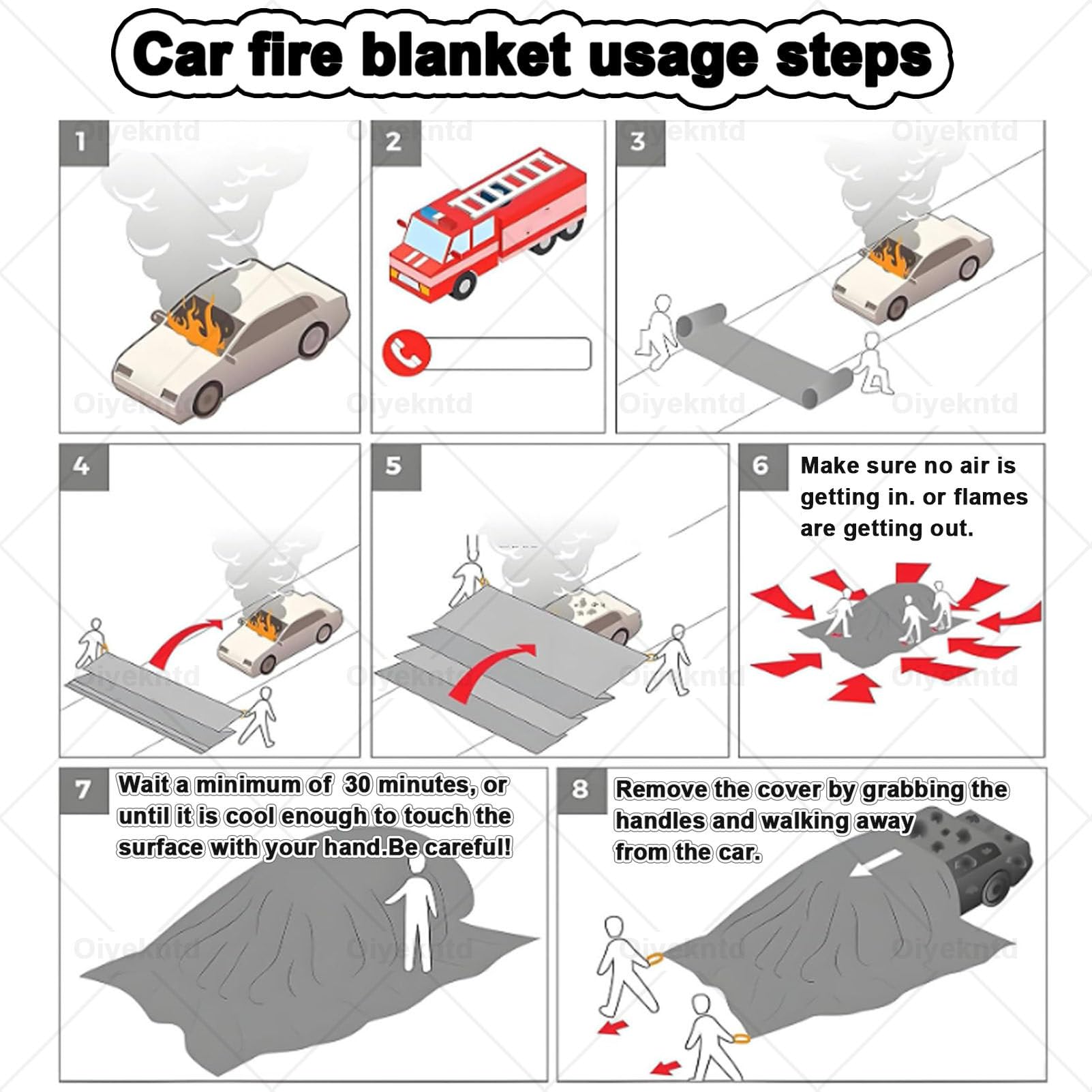 Car fire blanket usage steps

1

2

3

4

5

6 Make sure no air is getting in. or flames are getting out.

7 Wait a minimum of 30 minutes, or until it is cool enough to touch the surface with your hand.Be careful!

8 Remove the cover by grabbing the handles and walking away from the car.

Oiyekntd