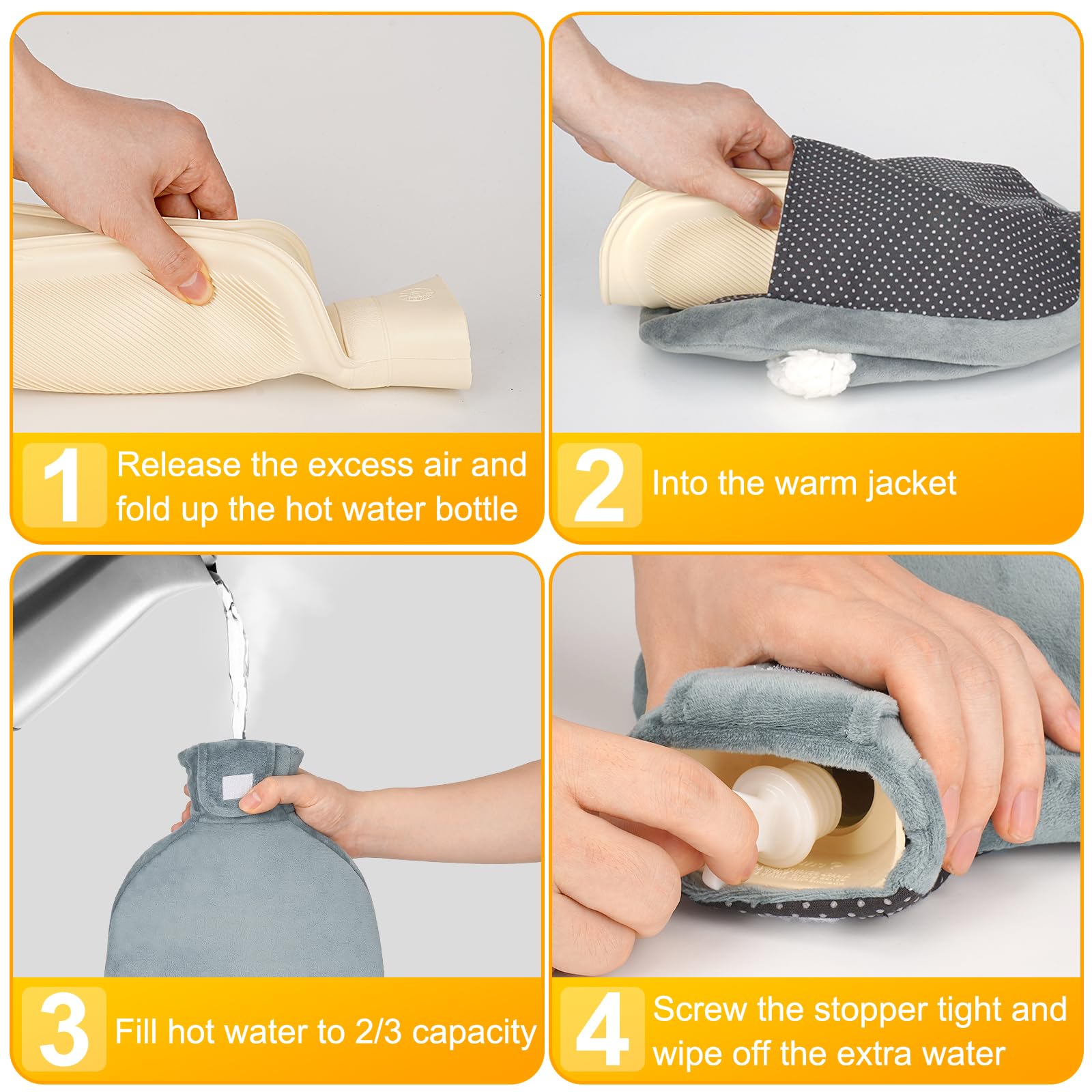 1 Release the excess air and fold up the hot water bottle

2 Into the warm jacket

3 Fill hot water to 2/3 capacity

4 Screw the stopper tight and wipe off the extra water