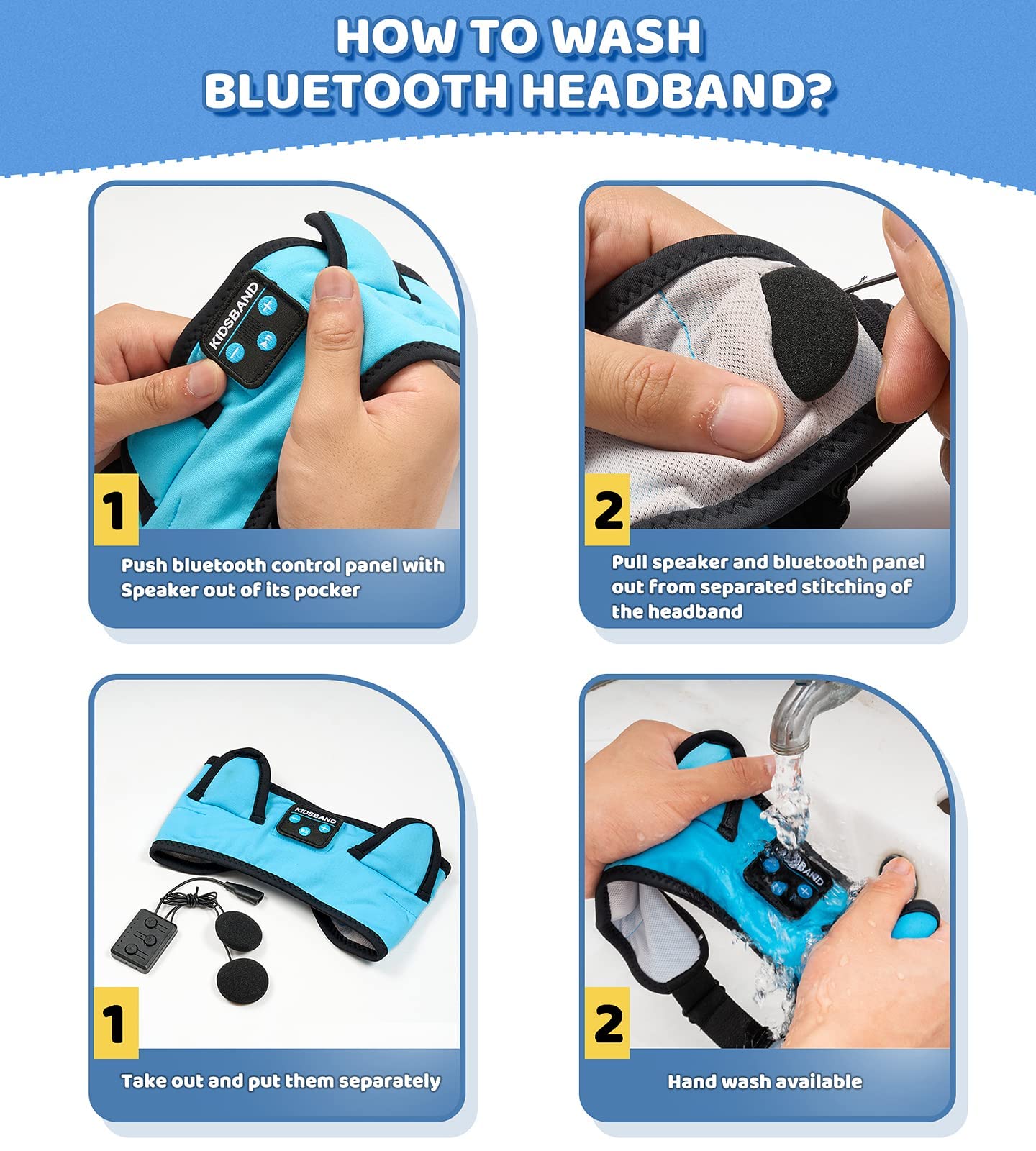 HOW TO WASH BLUETOOTH HEADBAND?

KIDSBAND

1

Push bluetooth control panel with Speaker out of its pocker

2

Pull speaker and bluetooth panel out from separated stitching of the headband

KIDSBAND

1

Take out and put them separately

KIDSBAND

2

Hand wash available