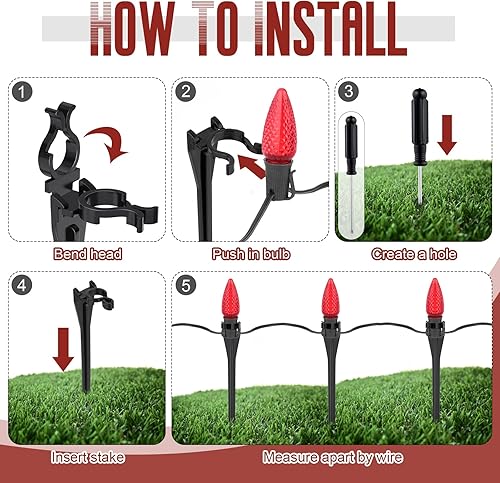 HOW TO INSTALL

1

Bend head

2

Push in bulb

3

Create a hole

4

Insert stake

5

Measure apart by wire