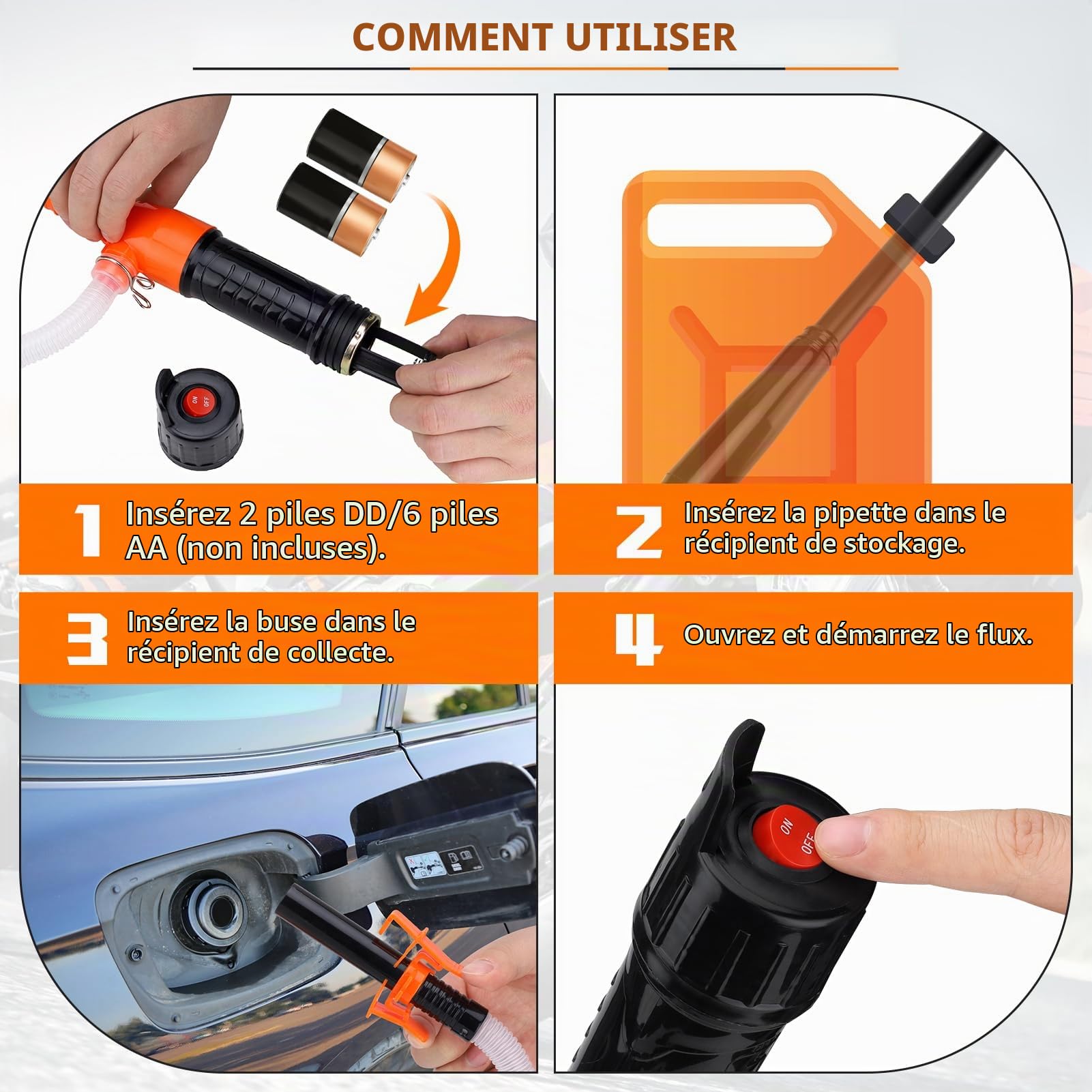 COMMENT UTILISER

ON
OFF

1 Insérez 2 piles DD/6 piles AA (non incluses).

2 Insérez la pipette dans le récipient de stockage.

3 Insérez la buse dans le récipient de collecte.

4 Ouvrez et démarrez le flux.

ON
OFF