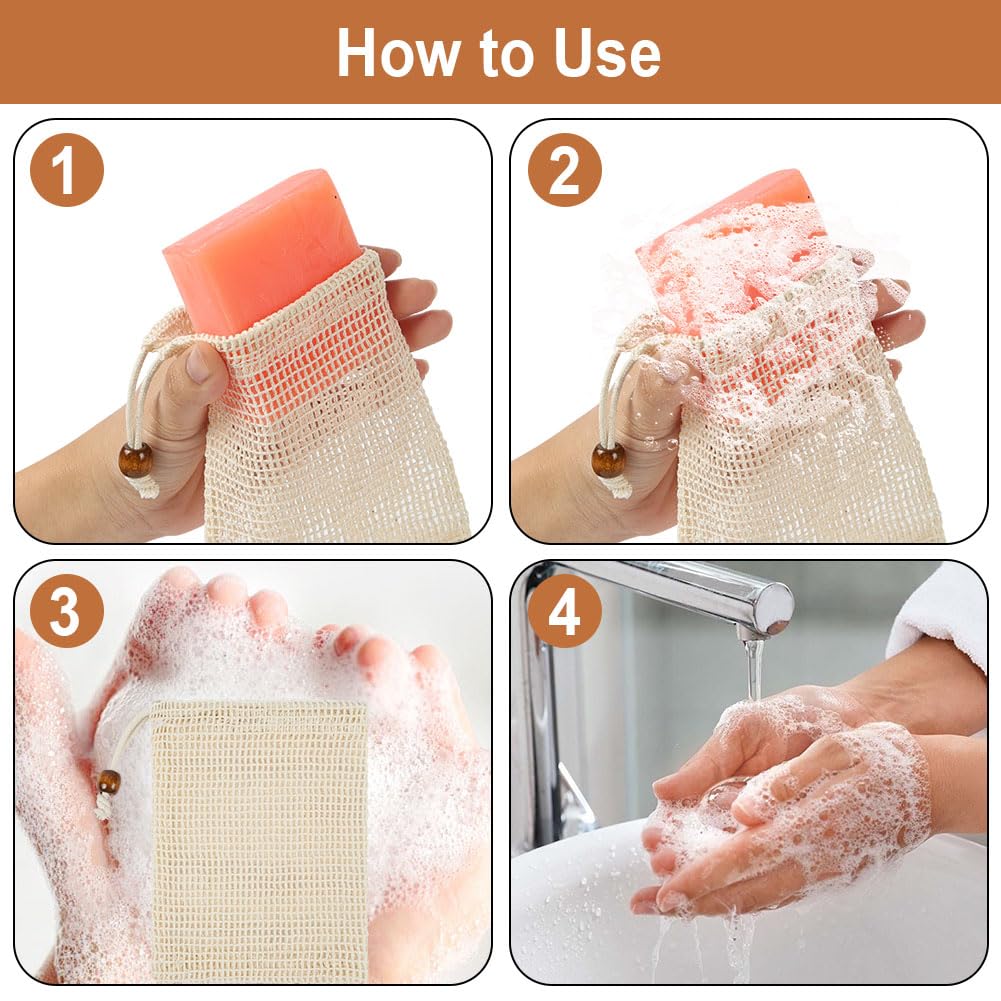 How to Use

1

2

3

4