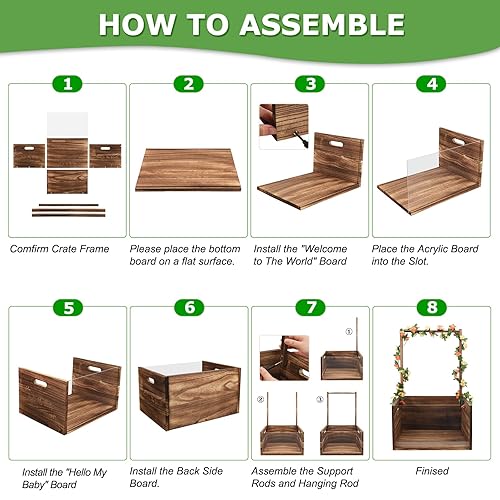 HOW TO ASSEMBLE

1

Comfirm Crate Frame

2

Please place the bottom board on a flat surface.

3

Install the "Welcome to The World" Board

4

Place the Acrylic Board into the Slot.

5

Install the "Hello My Baby" Board

6

Install the Back Side Board.

7

①

②

③

Assemble the Support Rods and Hanging Rod

8

Finised