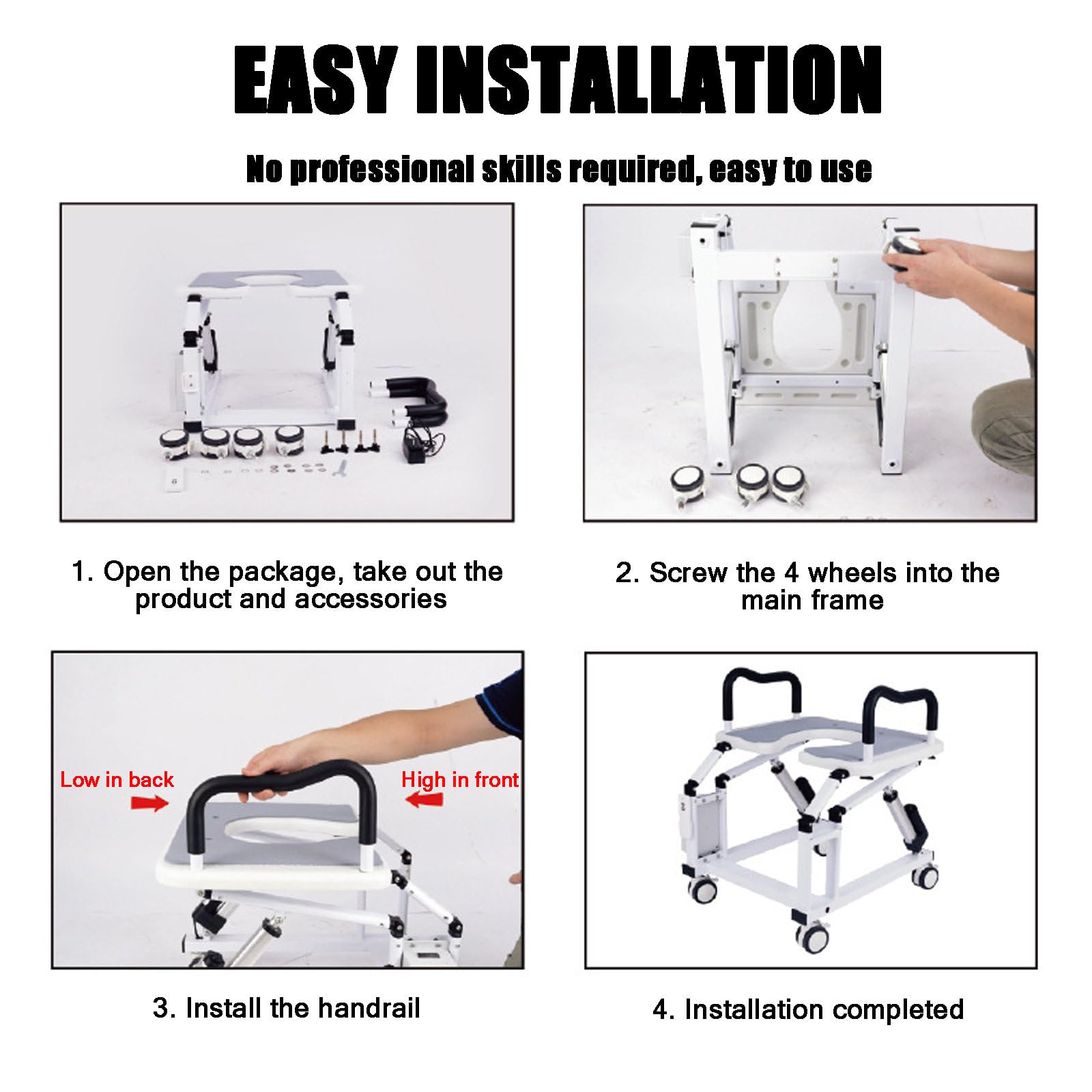 EASY INSTALLATION

No professional skills required, easy to use

1. Open the package, take out the product and accessories

2. Screw the 4 wheels into the main frame

Low in back

High in front

3. Install the handrail

4. Installation completed