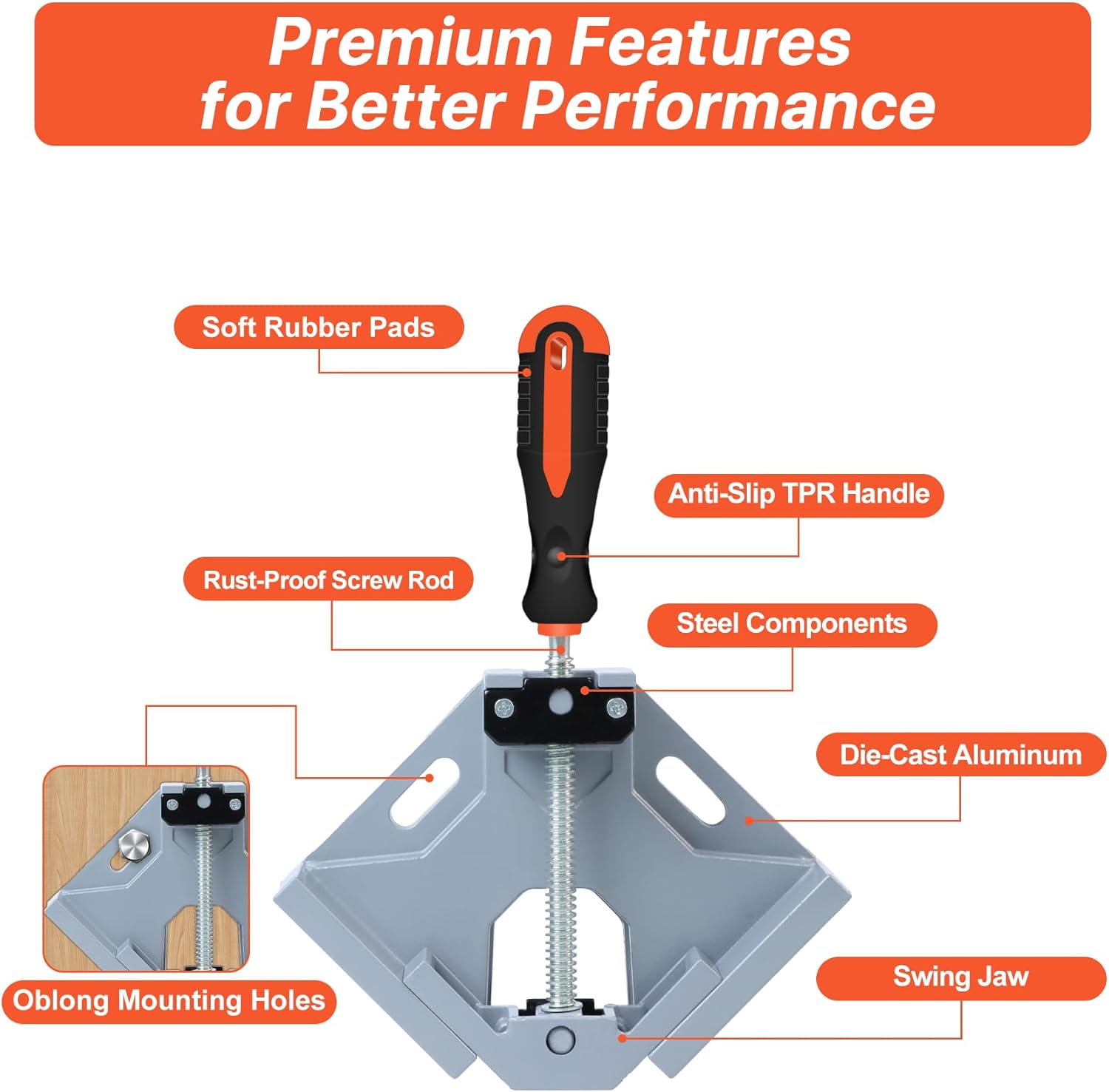 Premium Features for Better Performance

Soft Rubber Pads

Anti-Slip TPR Handle

Rust-Proof Screw Rod

Steel Components

Die-Cast Aluminum

Oblong Mounting Holes

Swing Jaw