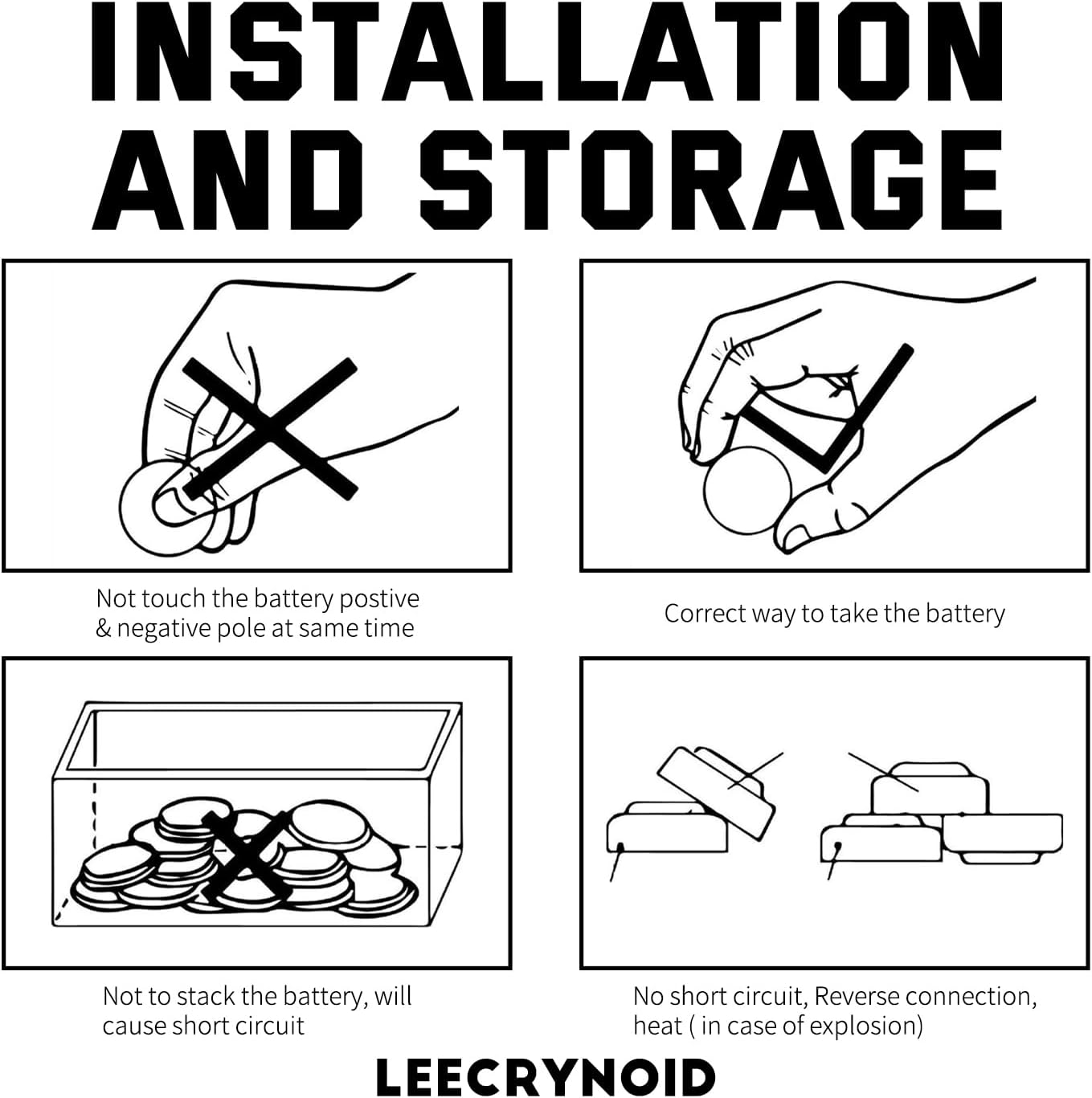 INSTALLATION AND STORAGE

Not touch the battery postive & negative pole at same time

Correct way to take the battery

Not to stack the battery, will cause short circuit

No short circuit, Reverse connection, heat ( in case of explosion)

LEECRYNOID