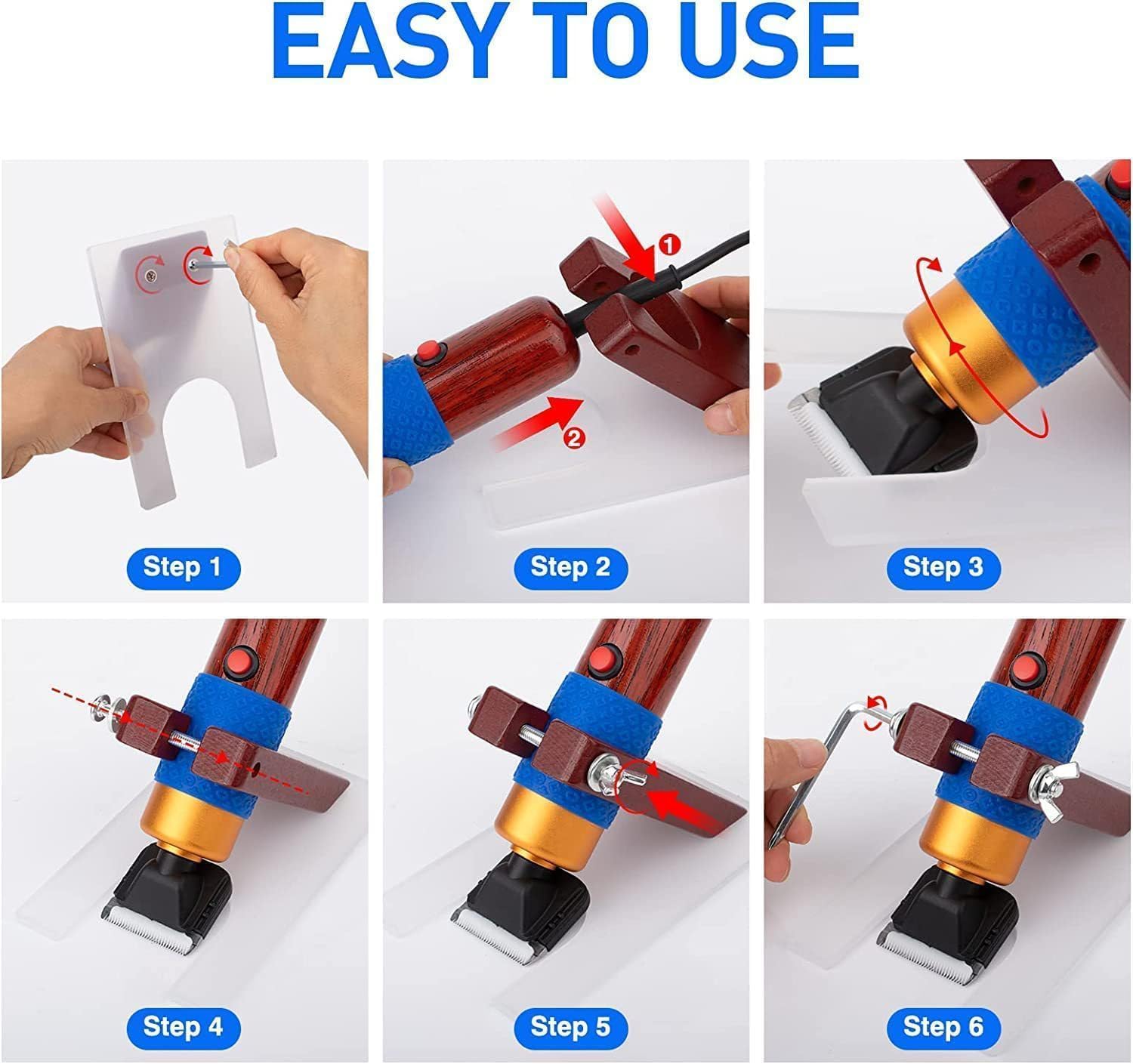 EASY TO USE

Step 1

1

2

Step 2

Step 3

Step 4

Step 5

Step 6