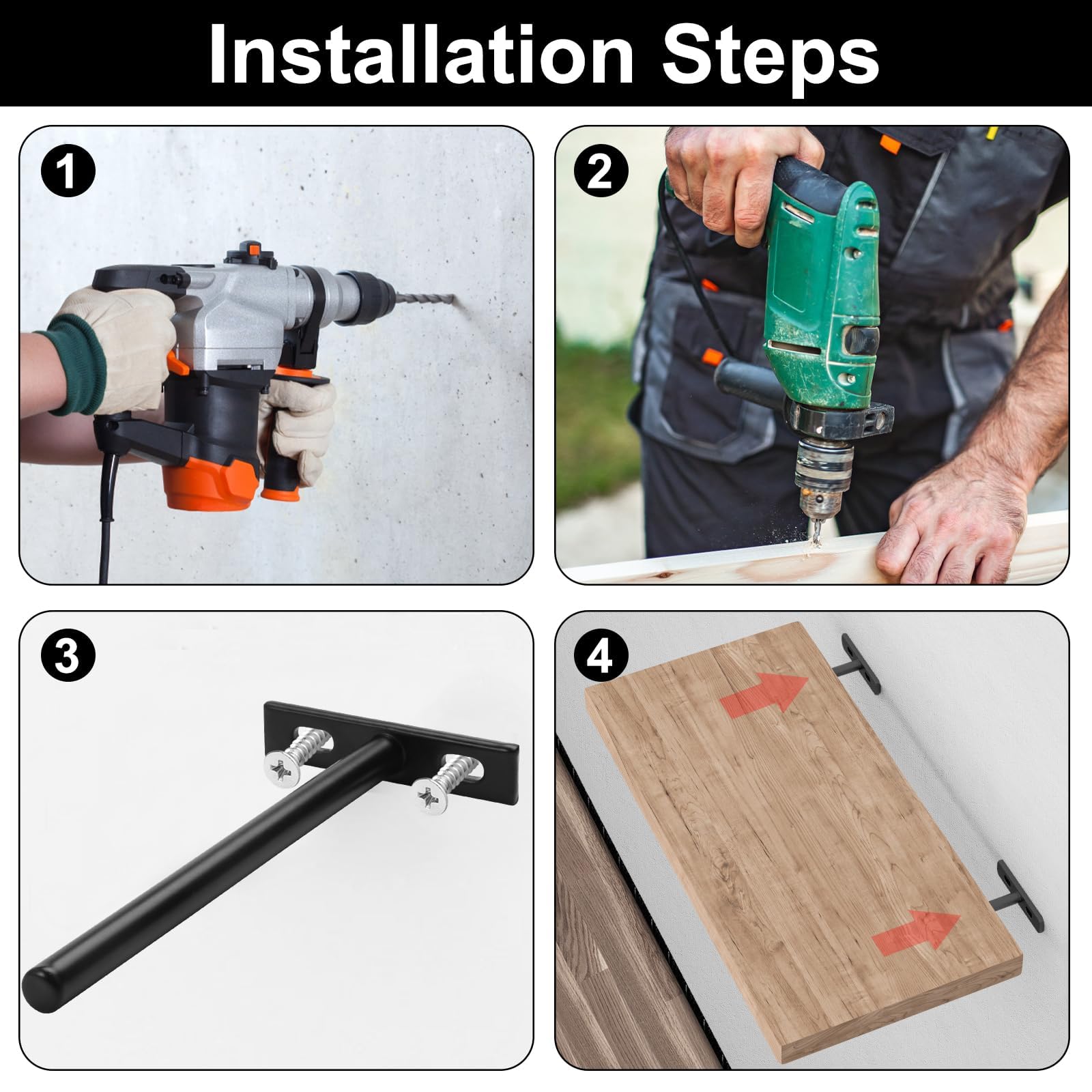 Installation Steps

1

2

3

4