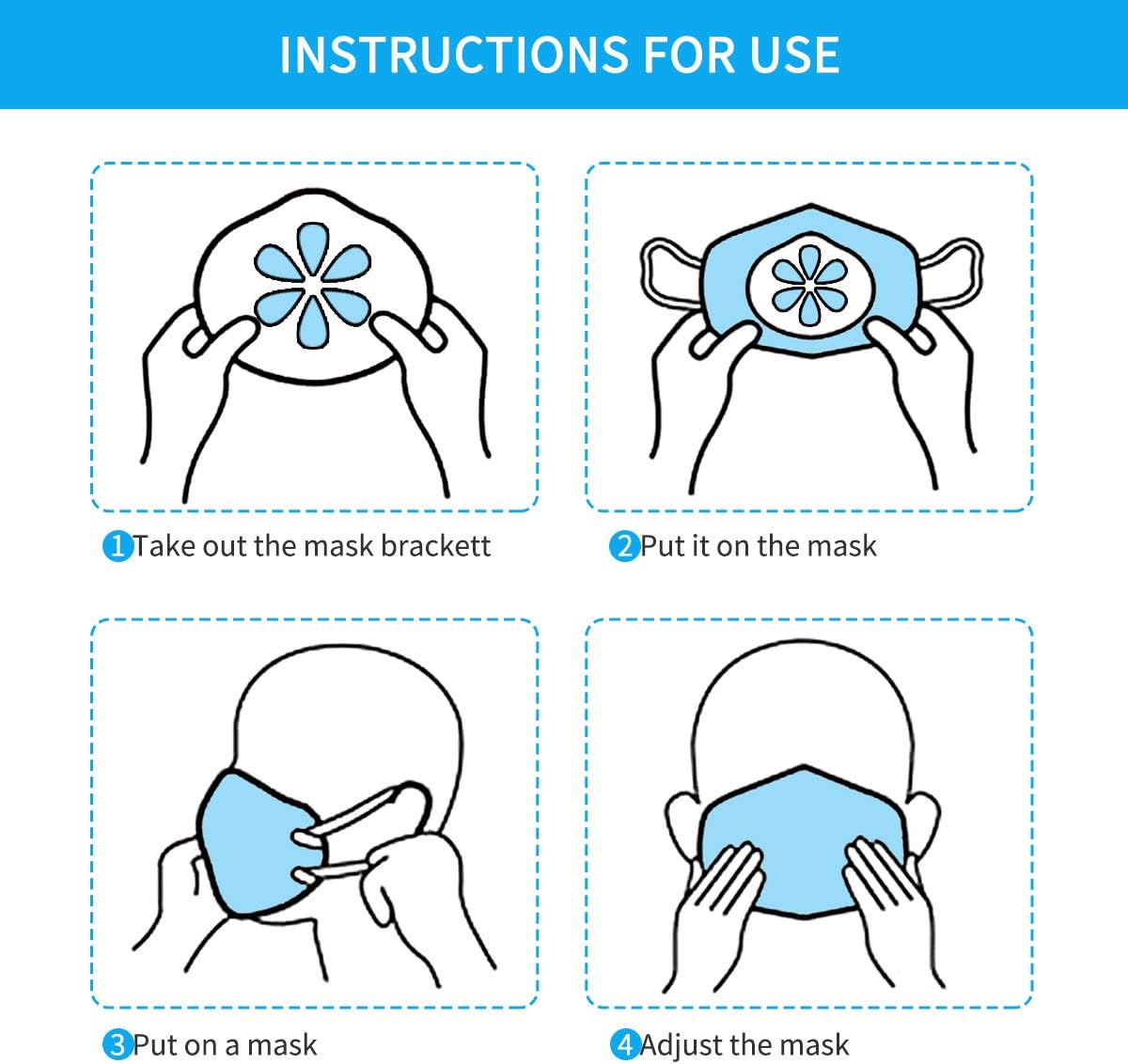 INSTRUCTIONS FOR USE

1 Take out the mask brackett

2 Put it on the mask

3 Put on a mask

4 Adjust the mask