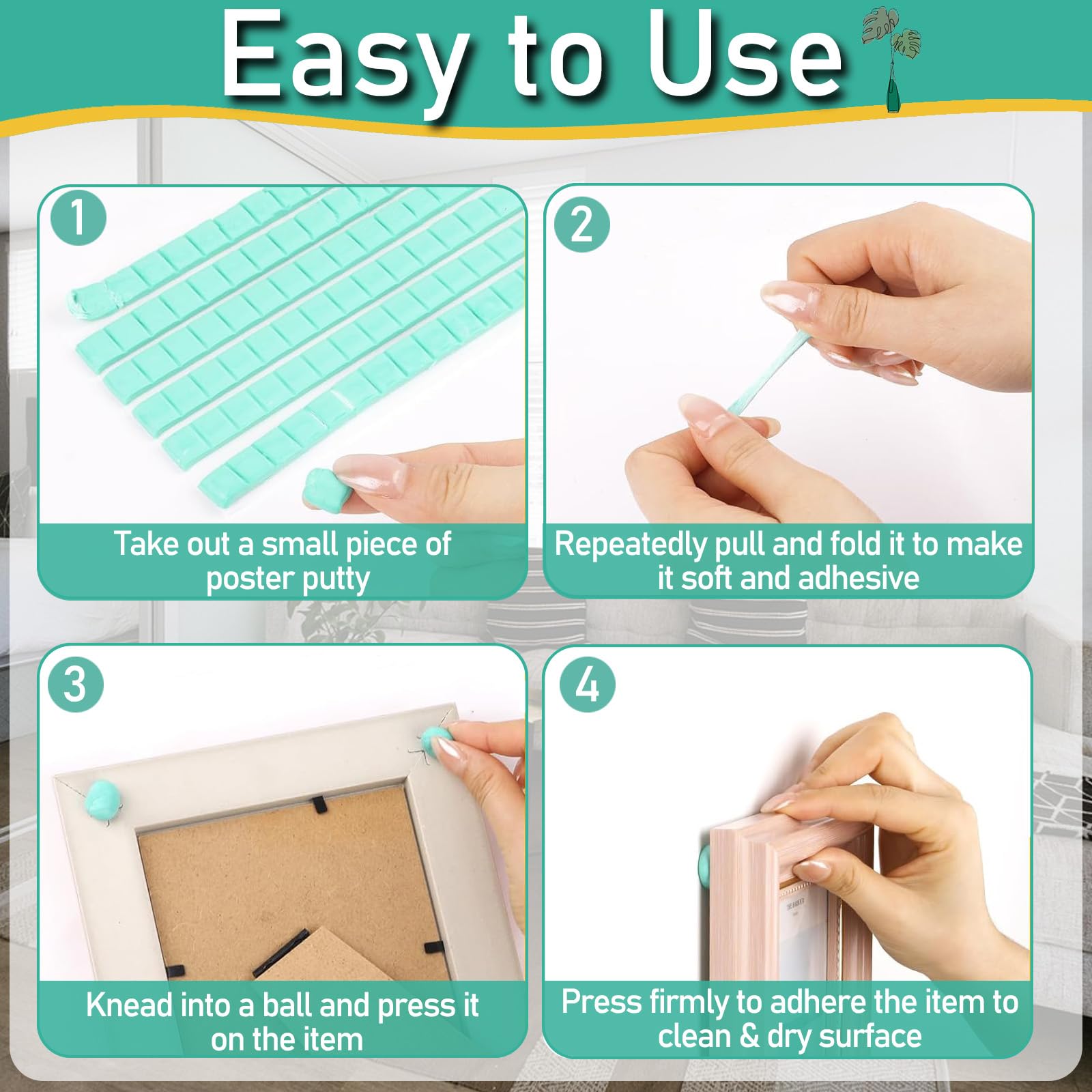 Easy to Use

1

Take out a small piece of poster putty

2

Repeatedly pull and fold it to make it soft and adhesive

3

Knead into a ball and press it on the item

4

Press firmly to adhere the item to clean & dry surface