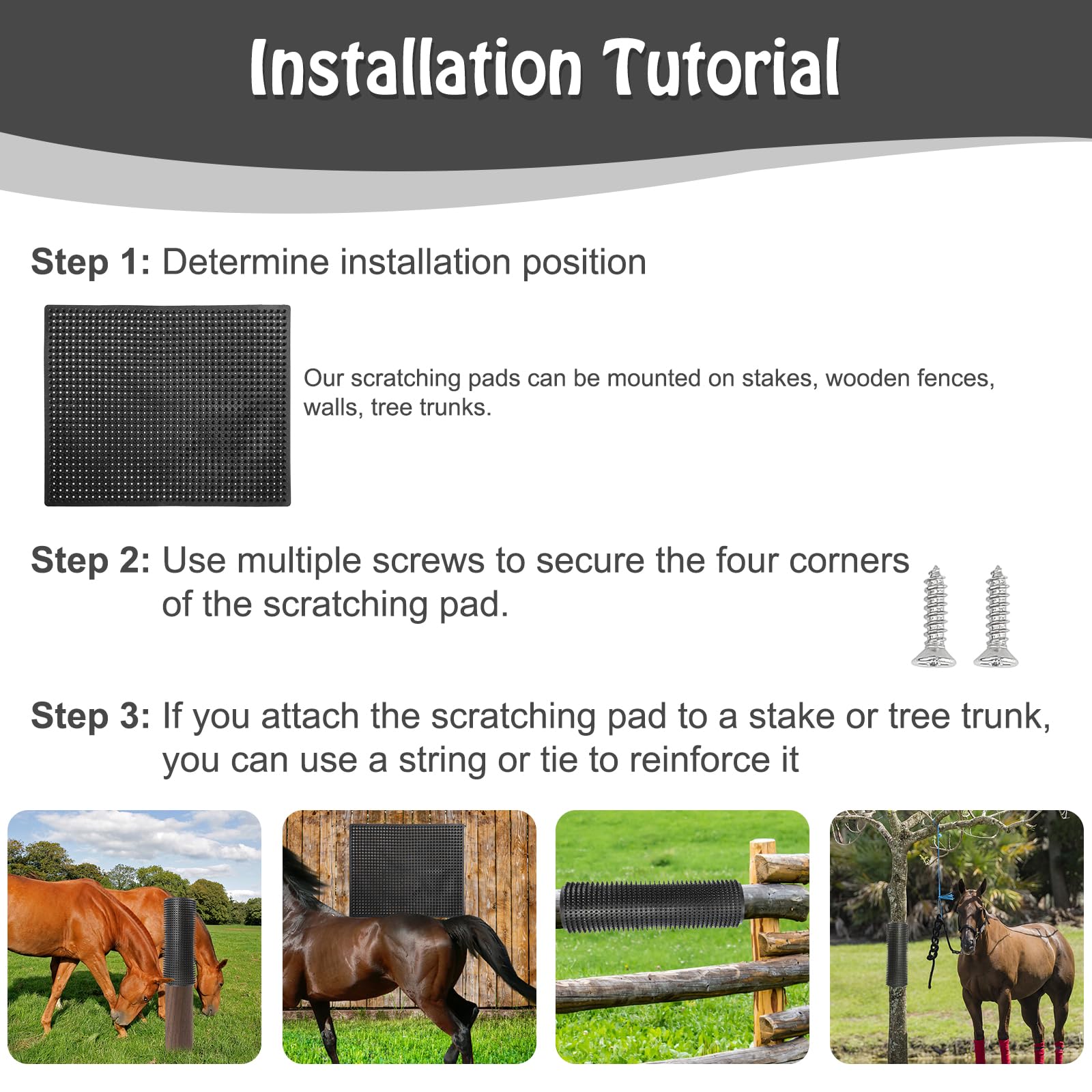 Installation Tutorial

Step 1: Determine installation position

Our scratching pads can be mounted on stakes, wooden fences, walls, tree trunks.

Step 2: Use multiple screws to secure the four corners of the scratching pad.

Step 3: If you attach the scratching pad to a stake or tree trunk, you can use a string or tie to reinforce it