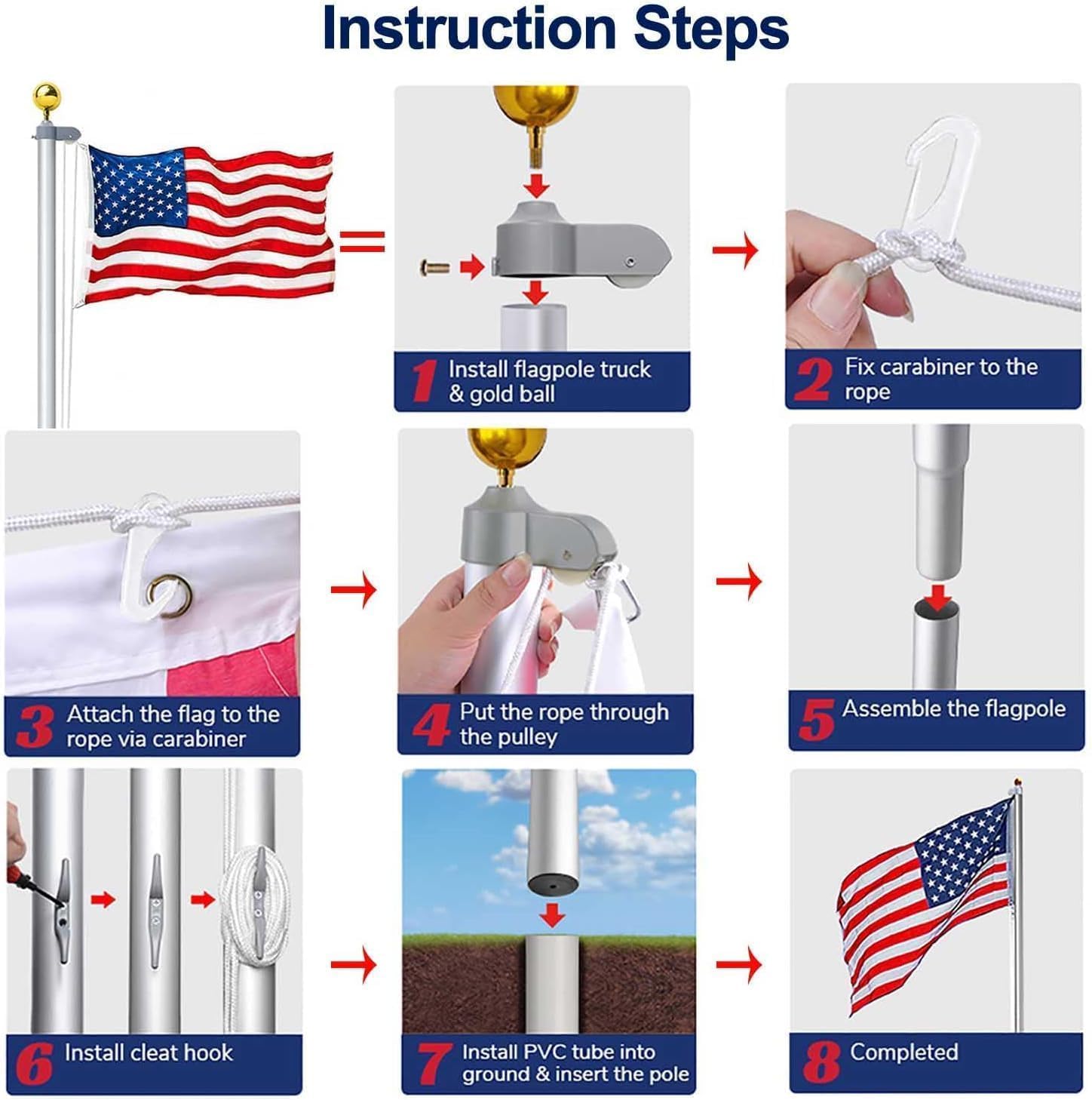 Instruction Steps

1 Install flagpole truck & gold ball

2 Fix carabiner to the rope

3 Attach the flag to the rope via carabiner

4 Put the rope through the pulley

5 Assemble the flagpole

6 Install cleat hook

7 Install PVC tube into ground & insert the pole

8 Completed