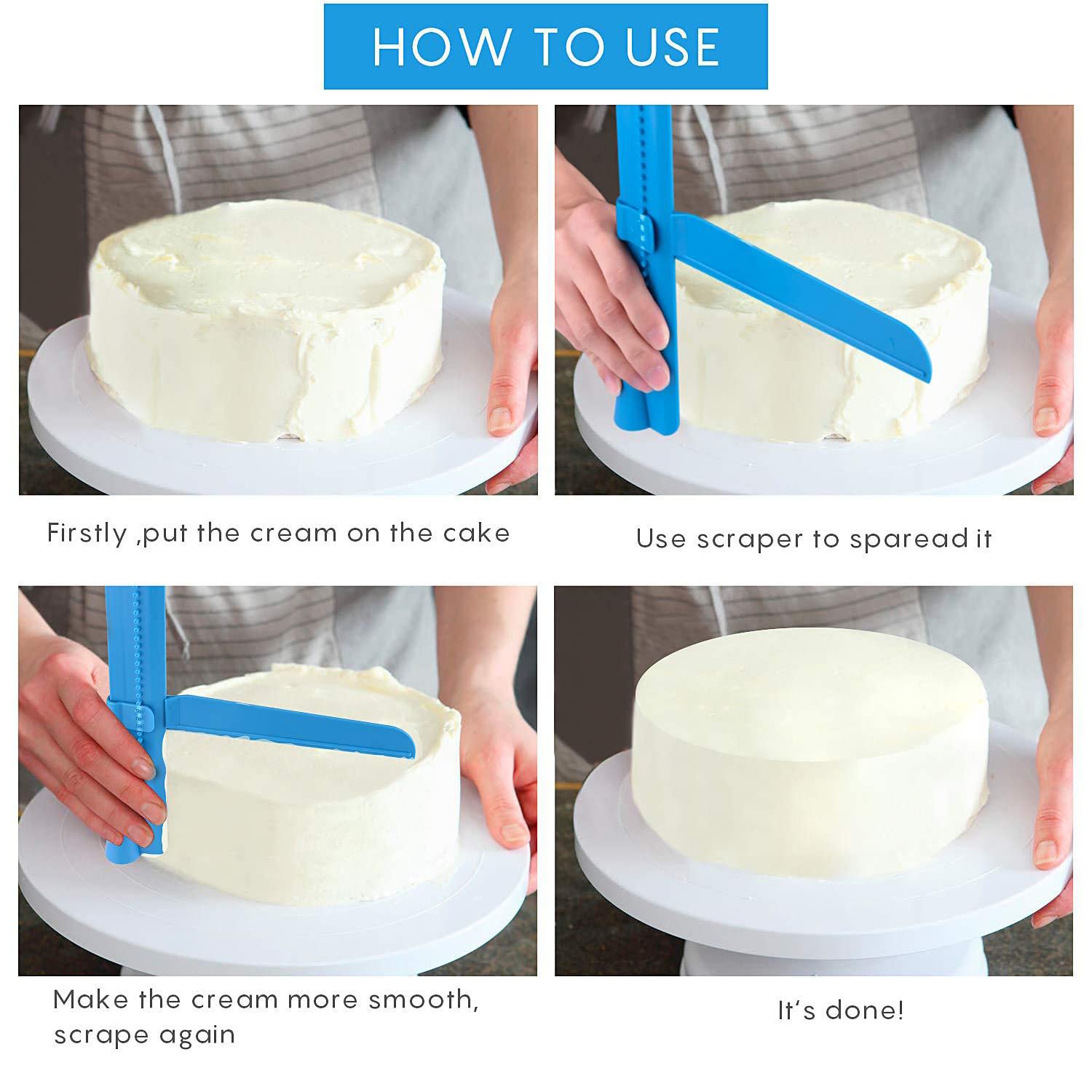 HOW TO USE

Firstly ,put the cream on the cake

Use scraper to sparead it

Make the cream more smooth, scrape again

It's done!