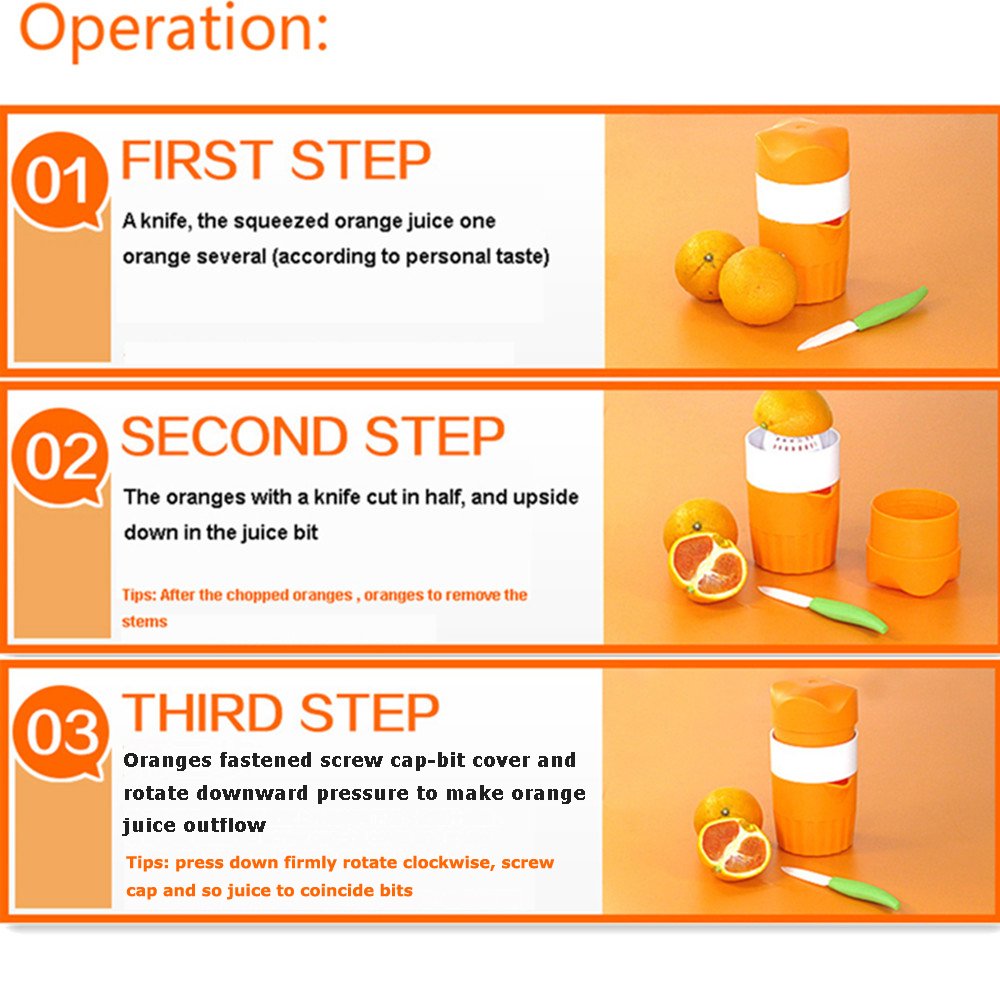 Operation:

01 FIRST STEP

A knife, the squeezed orange juice one orange several (according to personal taste)

02 SECOND STEP

The oranges with a knife cut in half, and upside down in the juice bit

Tips: After the chopped oranges , oranges to remove the stems

03 THIRD STEP

Oranges fastened screw cap-bit cover and rotate downward pressure to make orange juice outflow

Tips: press down firmly rotate clockwise, screw cap and so juice to coincide bits