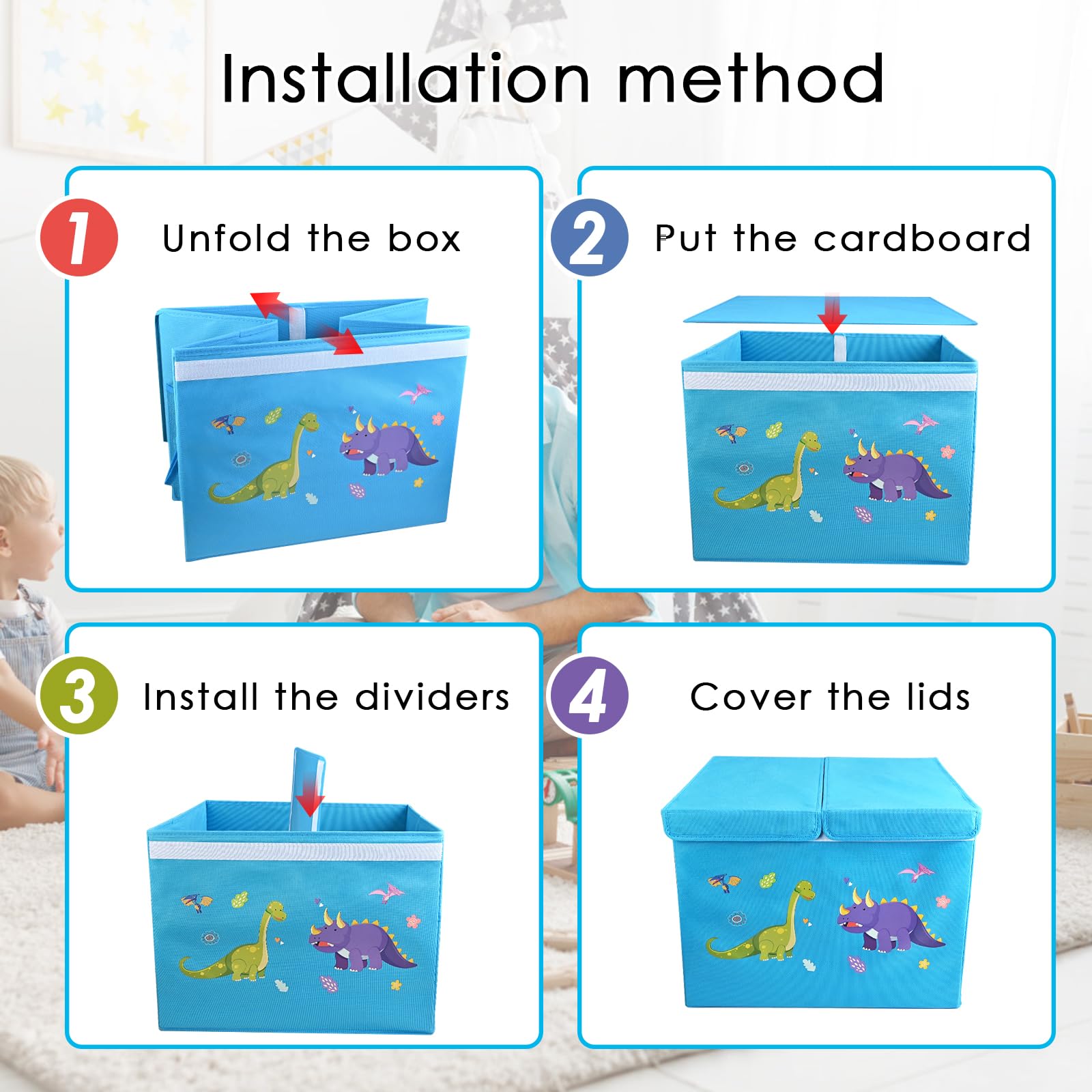 Installation method

1 Unfold the box

2 Put the cardboard

3 Install the dividers

4 Cover the lids