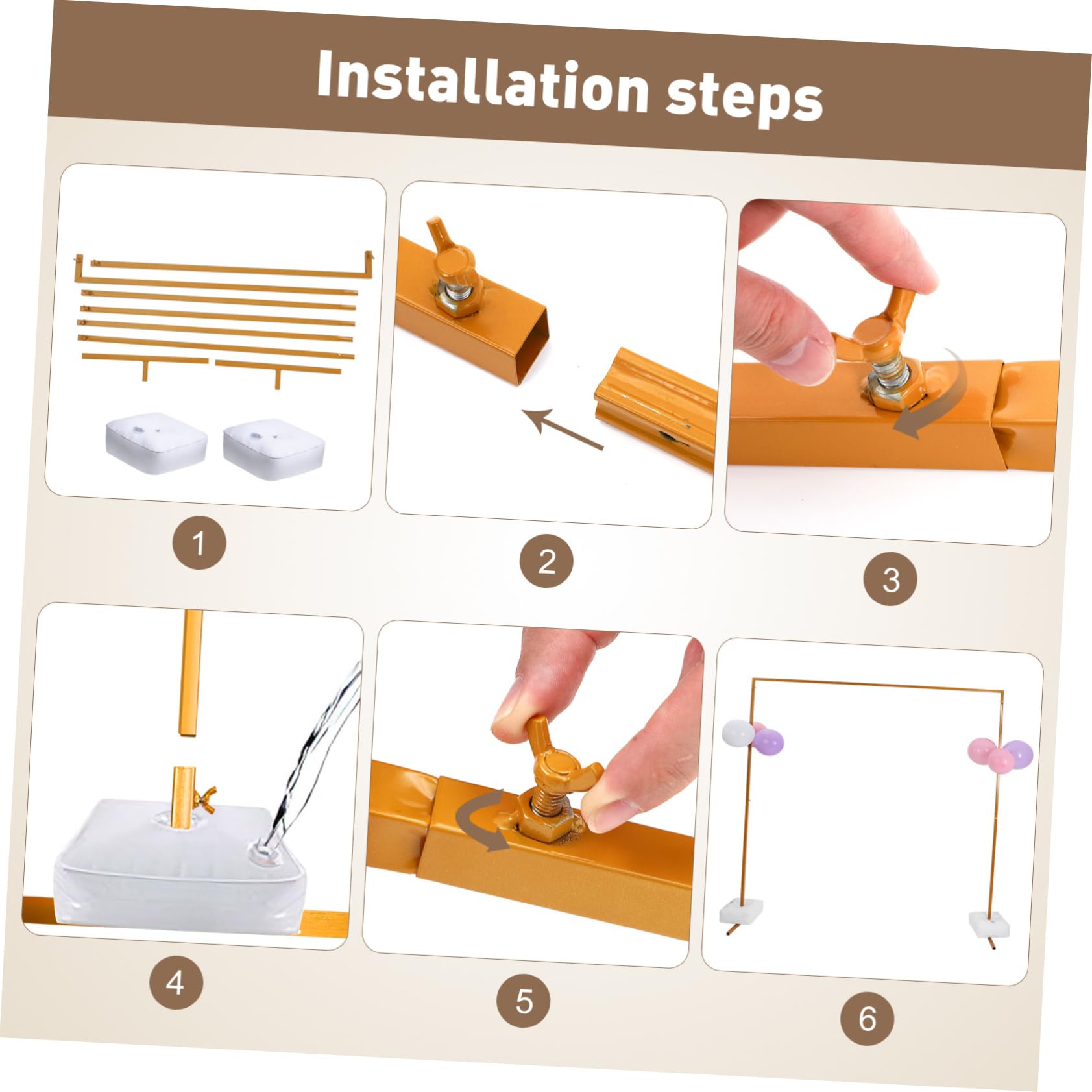 Installation steps

1

2

3

4

5

6