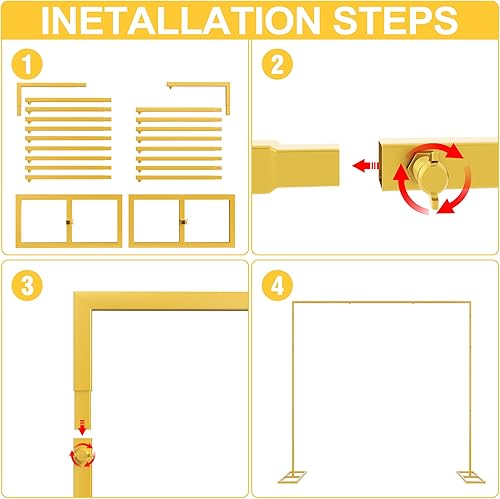 INETALLATION STEPS

1

2

3

4