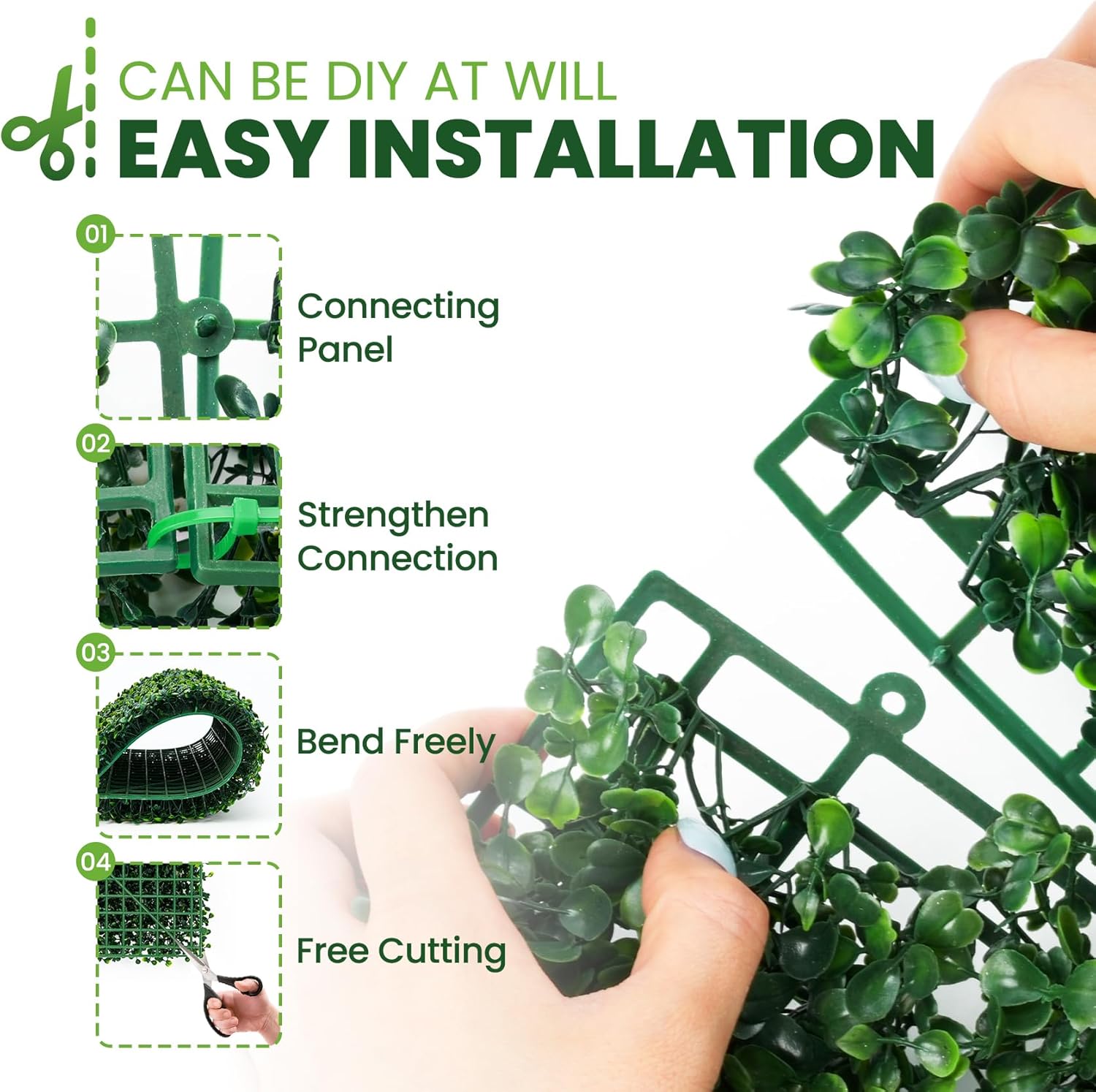 CAN BE DIY AT WILL
EASY INSTALLATION

01
Connecting Panel

02
Strengthen Connection

03
Bend Freely

04
Free Cutting