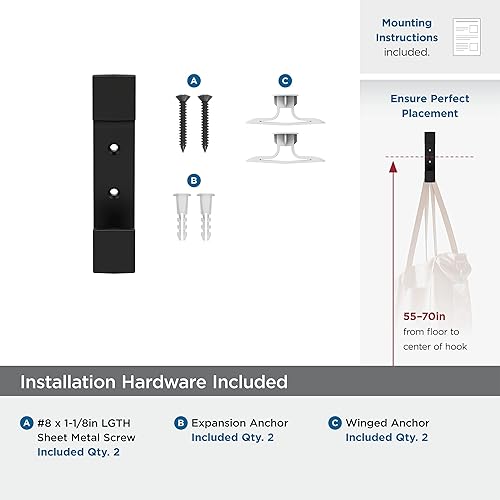 Mounting Instructions included.

A

C

B

Ensure Perfect Placement

55–70in from floor to center of hook

Installation Hardware Included

A #8 x 1-1/8in LGTH Sheet Metal Screw Included Qty. 2

B Expansion Anchor Included Qty. 2

C Winged Anchor Included Qty. 2