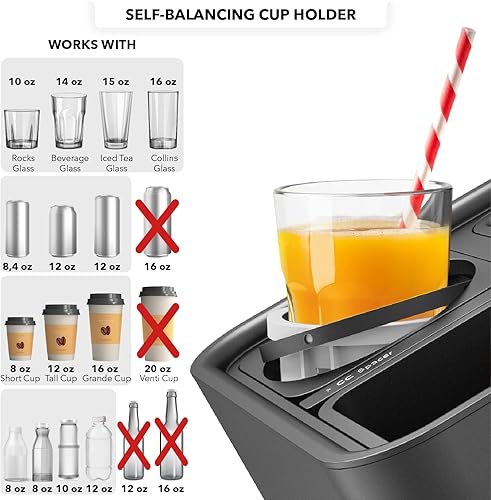 SELF-BALANCING CUP HOLDER

WORKS WITH

10 oz
Rocks Glass

14 oz
Beverage Glass

15 oz
Iced Tea Glass

16 oz
Collins Glass

8,4 oz

12 oz

12 oz

16 oz

8 oz
Short Cup

12 oz
Tall Cup

16 oz
Grande Cup

20 oz
Venti Cup

8 oz

8 oz

10 oz

12 oz

12 oz

16 oz

CC Spacer