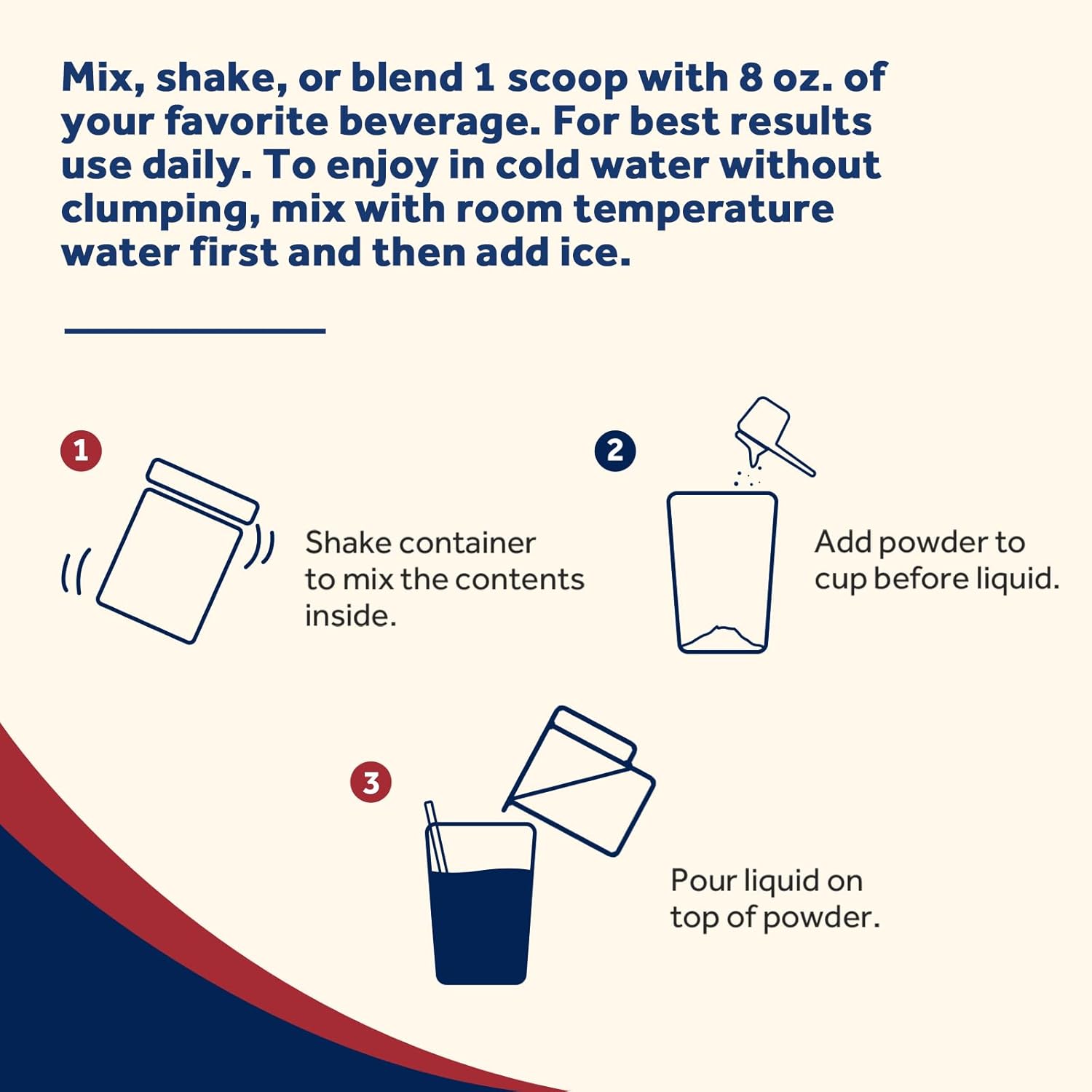 Mix, shake, or blend 1 scoop with 8 oz. of your favorite beverage. For best results use daily. To enjoy in cold water without clumping, mix with room temperature water first and then add ice.

1

Shake container to mix the contents inside.

2

Add powder to cup before liquid.

3

Pour liquid on top of powder.