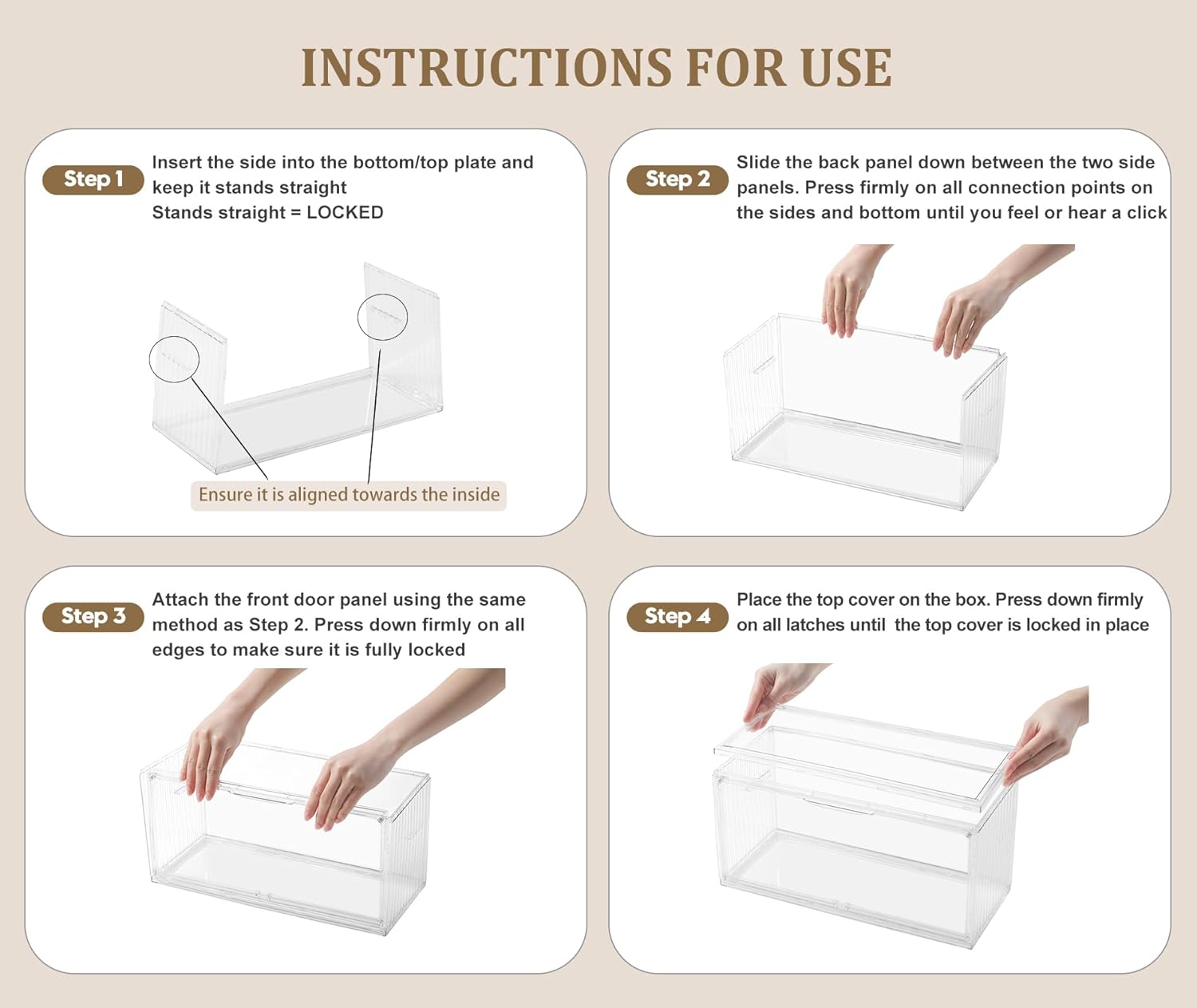 INSTRUCTIONS FOR USE

Step 1

Insert the side into the bottom/top plate and keep it stands straight
Stands straight = LOCKED

Ensure it is aligned towards the inside

Step 2

Slide the back panel down between the two side panels. Press firmly on all connection points on the sides and bottom until you feel or hear a click

Step 3

Attach the front door panel using the same method as Step 2. Press down firmly on all edges to make sure it is fully locked

Step 4

Place the top cover on the box. Press down firmly on all latches until the top cover is locked in place