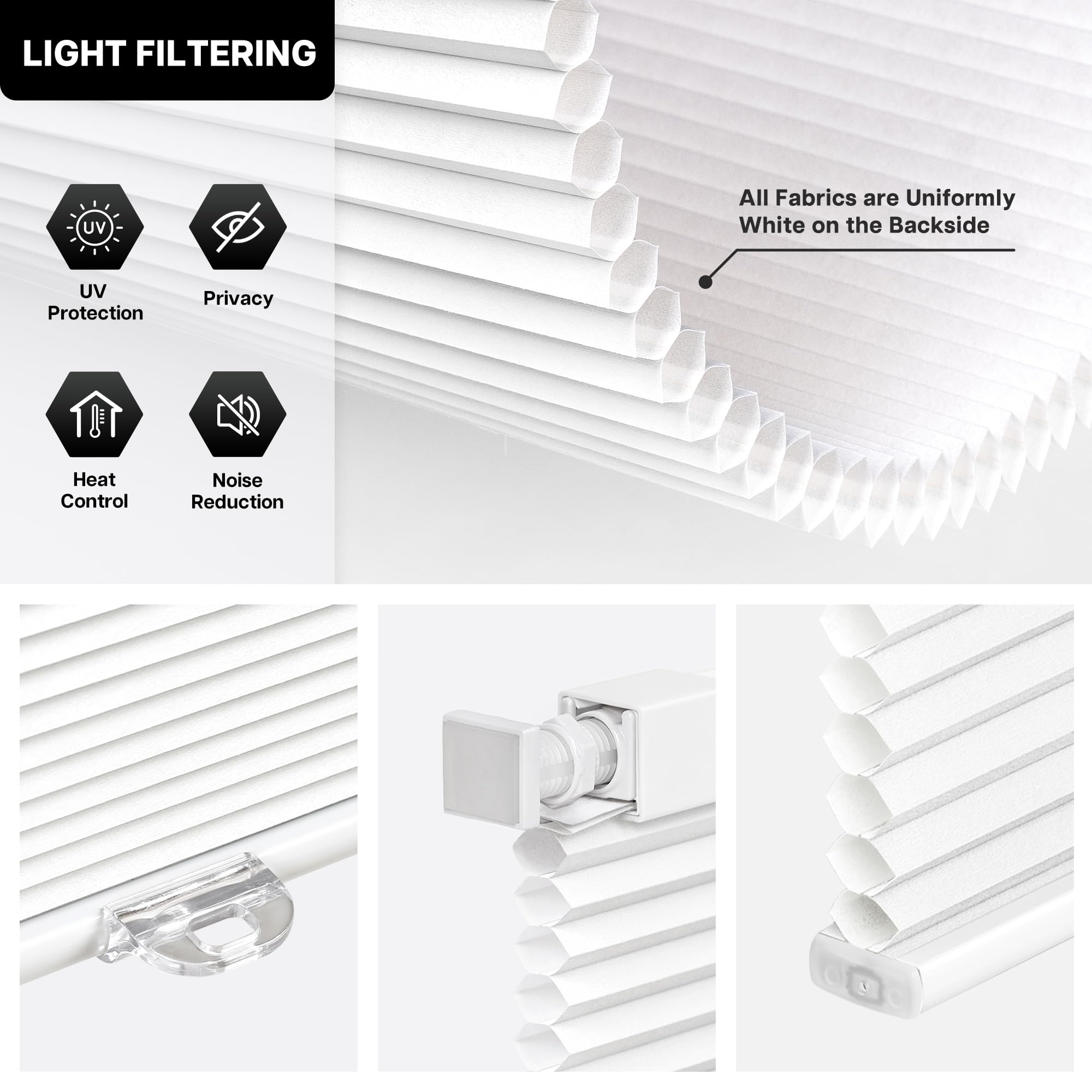 LIGHT FILTERING

UV

UV Protection

Privacy

Heat Control

Noise Reduction

All Fabrics are Uniformly White on the Backside