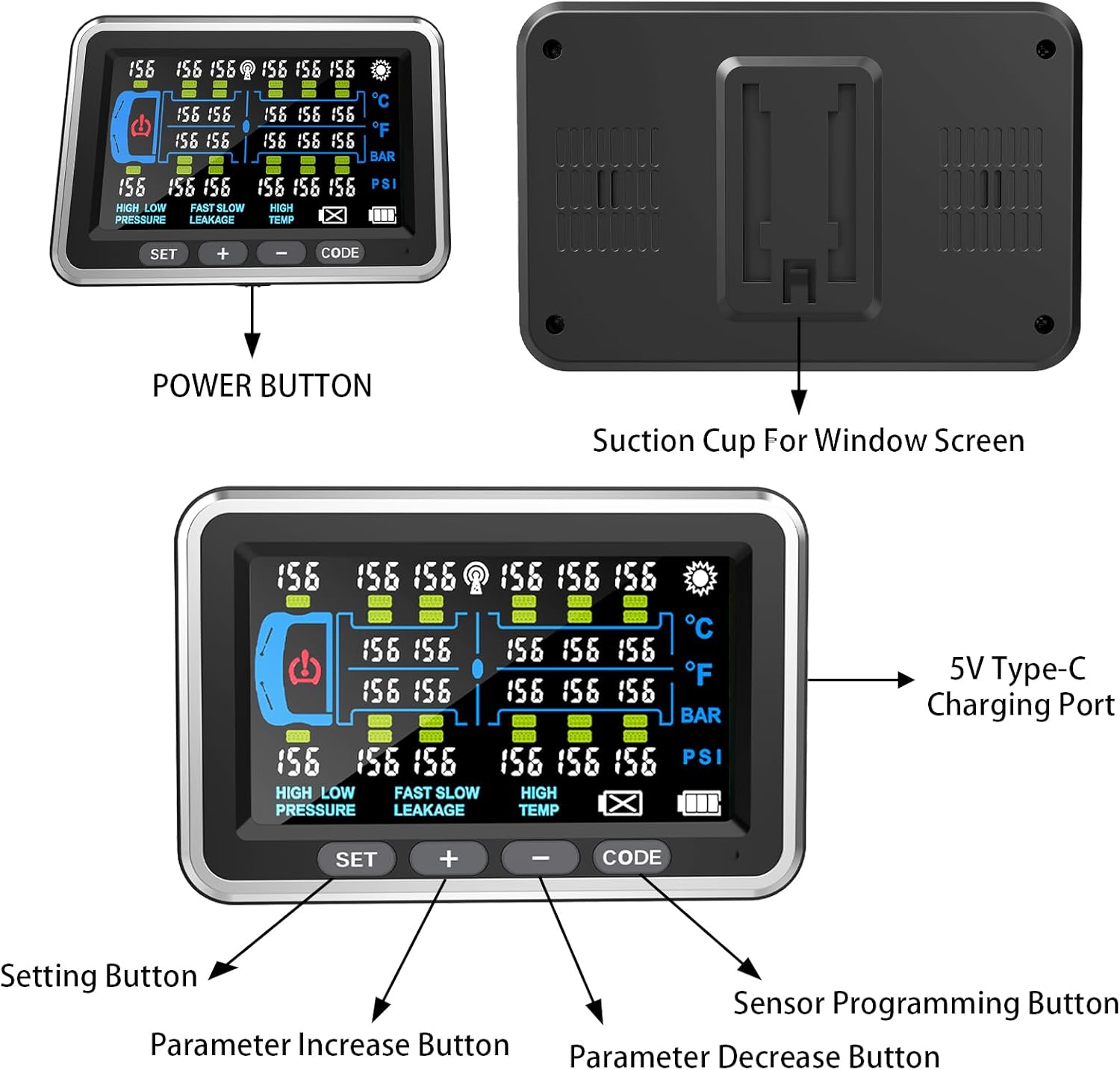 156 156 156 156 156 156
°C
156 156 156 156 156
°F
156 156 156 156 156
BAR
156 156 156 156 156 156
PSI
HIGH LOW PRESSURE FAST SLOW LEAKAGE HIGH TEMP
SET + − CODE

POWER BUTTON

Suction Cup For Window Screen

156 156 156 156 156 156
°C
156 156 156 156 156
°F
156 156 156 156 156
BAR
156 156 156 156 156 156
PSI
HIGH LOW PRESSURE FAST SLOW LEAKAGE HIGH TEMP
SET + − CODE

5V Type-C Charging Port

Setting Button

Parameter Increase Button

Parameter Decrease Button

Sensor Programming Button